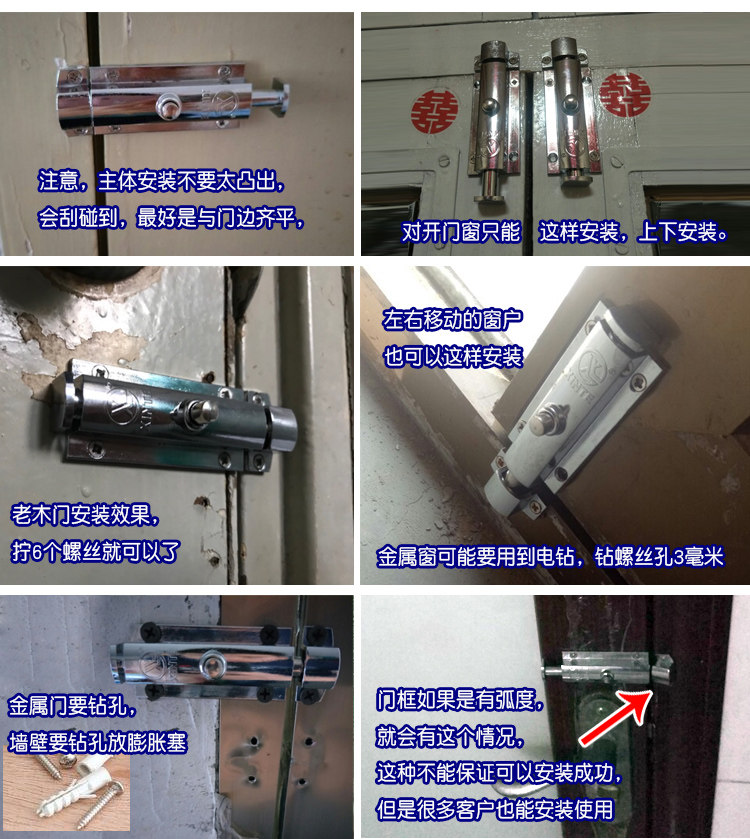 注意，主体安装不要太凸出，
会刮碰到，最好是与门边齐平，

囍 囍

对开门窗只能　这样安装，上下安装。

老木门安装效果，
拧6个螺丝就可以了

左右移动的窗户
也可以这样安装

金属窗可能要用到电钻，钻螺丝孔3毫米

金属门要钻孔，
墙壁要钻孔放膨胀塞

门框如果是有弧度，
就会有这个情况，
这种不能保证可以安装成功，
但是很多客户也能安装使用