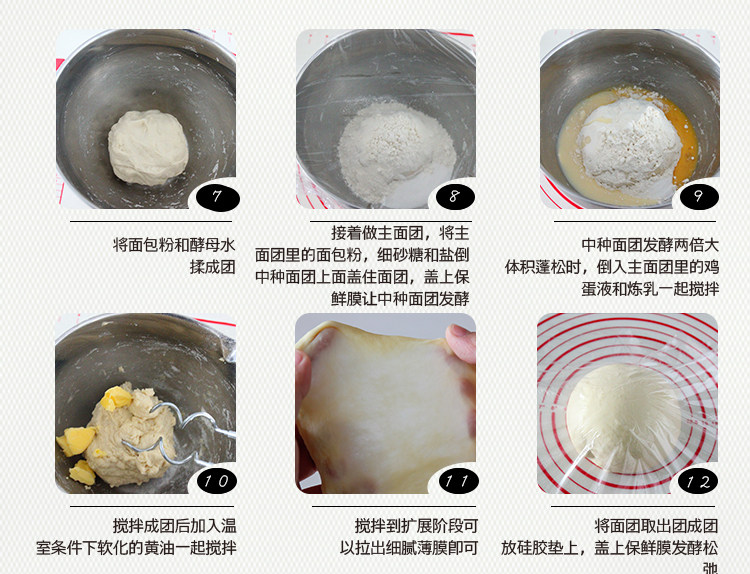 7

将面包粉和酵母水揉成团

8

接着做主面团，将主面团里的面包粉，细砂糖和盐倒中种面团上面盖住面团，盖上保鲜膜让中种面团发酵

9

中种面团发酵两倍大体积蓬松时，倒入主面团里的鸡蛋液和炼乳一起搅拌

10

搅拌成团后加入温室条件下软化的黄油一起搅拌

11

搅拌到扩展阶段可以拉出细腻薄膜即可

12

将面团取出团成团放硅胶垫上，盖上保鲜膜发酵松弛