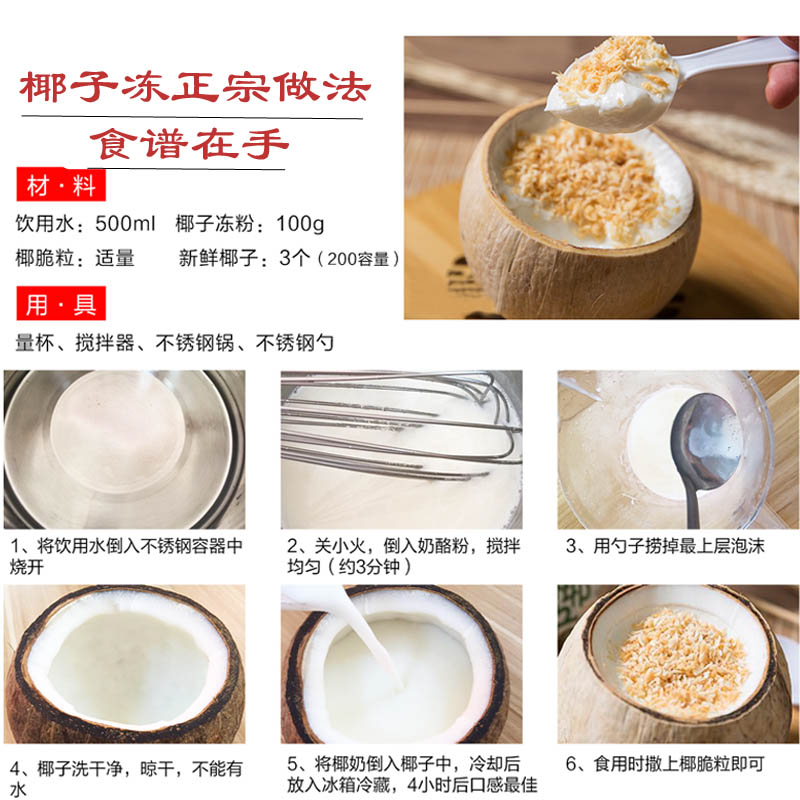 椰子冻正宗做法

食谱在手

材·料

饮用水：500ml 椰子冻粉：100g

椰脆粒：适量 新鲜椰子：3个（200容量）

用·具

量杯、搅拌器、不锈钢锅、不锈钢勺

1、将饮用水倒入不锈钢容器中烧开

2、关小火，倒入奶酪粉，搅拌均匀（约3分钟）

3、用勺子捞掉最上层泡沫

4、椰子洗干净，晾干，不能有水

5、将椰奶倒入椰子中，冷却后放入冰箱冷藏，4小时后口感最佳

6、食用时撒上椰脆粒即可