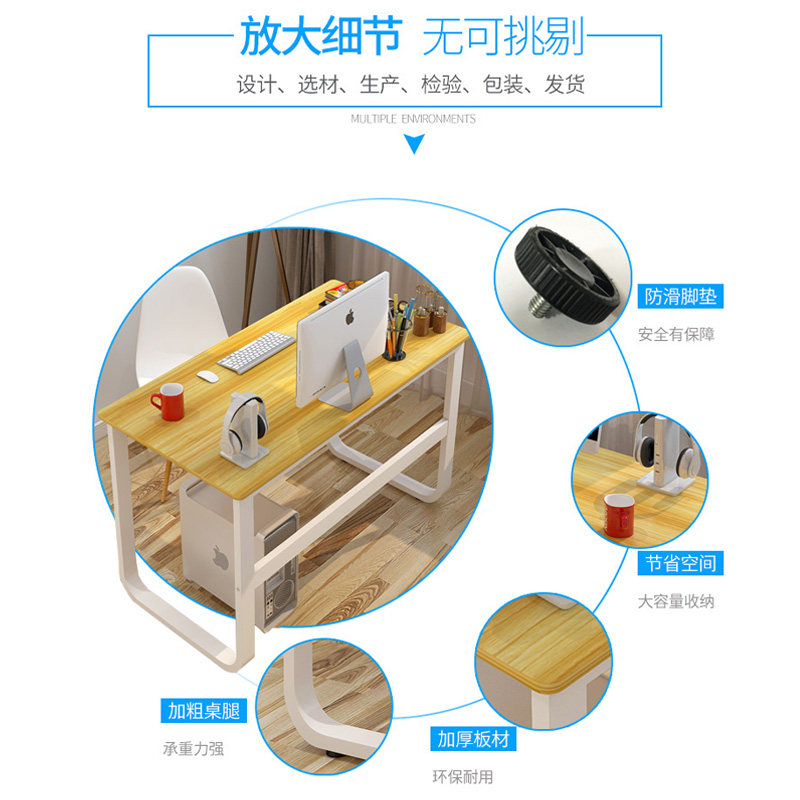 放大细节 无可挑剔

设计、选材、生产、检验、包装、发货

MULTIPLE ENVIRONMENTS

防滑脚垫

安全有保障

节省空间

大容量收纳

加粗桌腿

承重力强

加厚板材

环保耐用