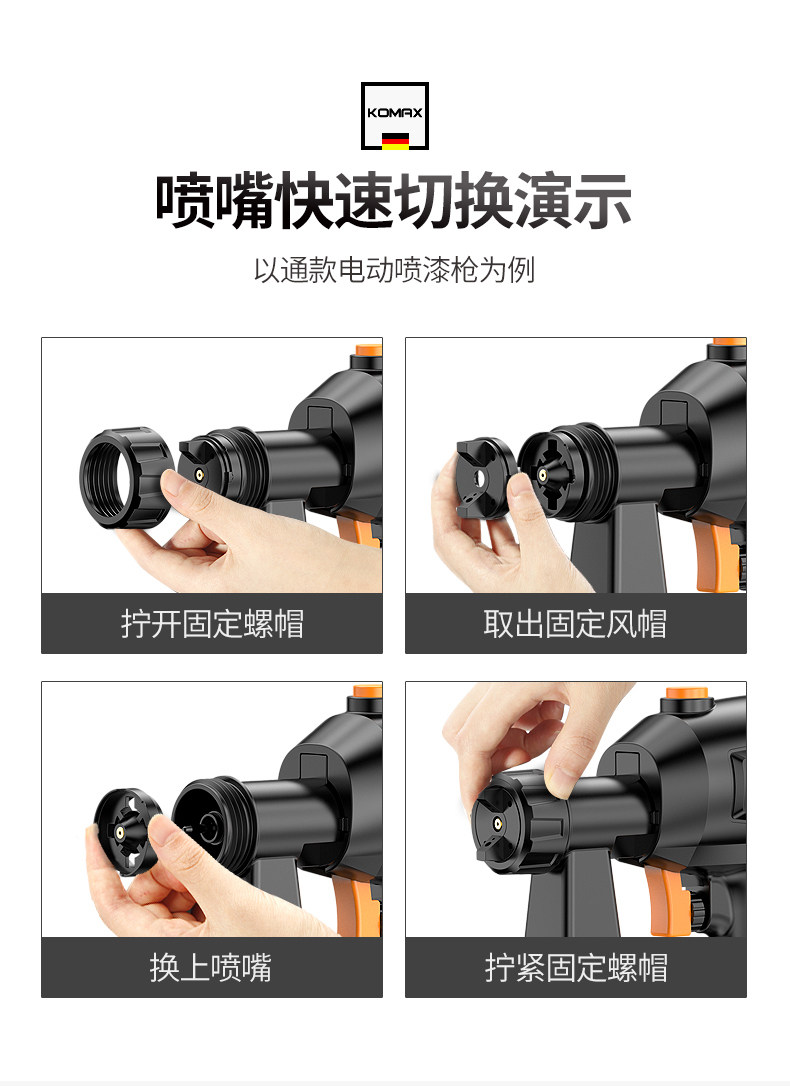 KOMAX

喷嘴快速切换演示

以通款电动喷漆枪为例

拧开固定螺帽

取出固定风帽

换上喷嘴

拧紧固定螺帽