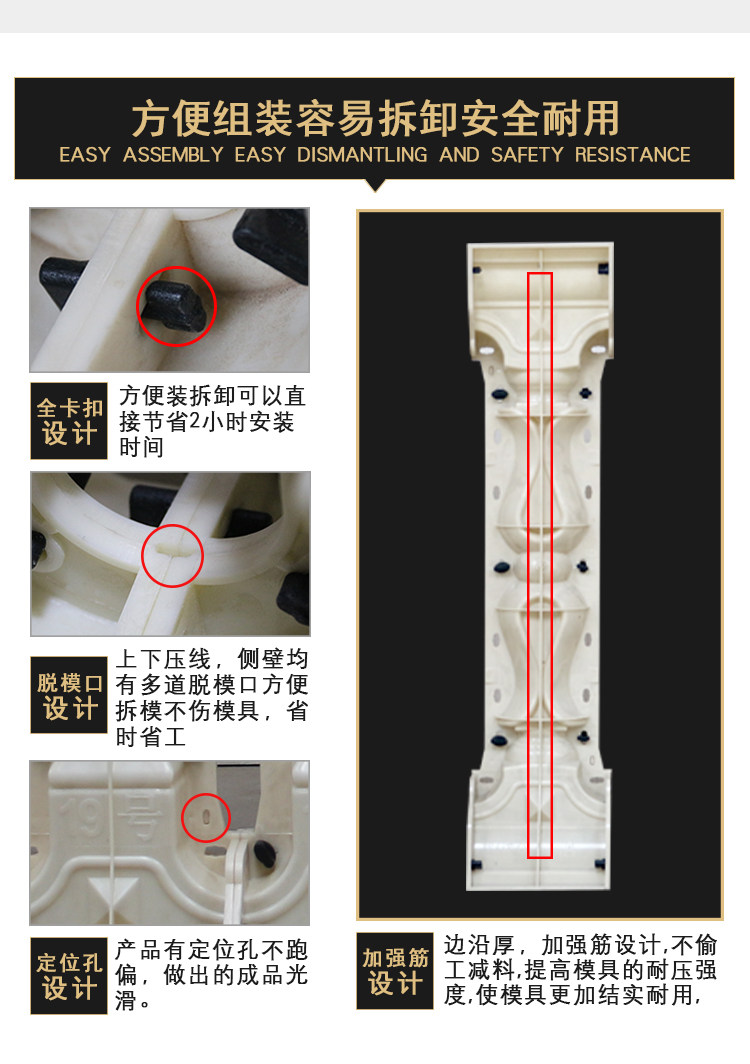 方便组装容易拆卸安全耐用
EASY ASSEMBLY EASY DISMANTLING AND SAFETY RESISTANCE

全卡扣设计
方便装拆卸可以直接节省2小时安装时间

脱模口设计
上下压线，侧壁均有多道脱模口方便拆模不伤模具，省时省工

19号

定位孔设计
产品有定位孔不跑偏，做出的成品光滑。

加强筋设计
边沿厚，加强筋设计,不偷工减料,提高模具的耐压强度,使模具更加结实耐用,