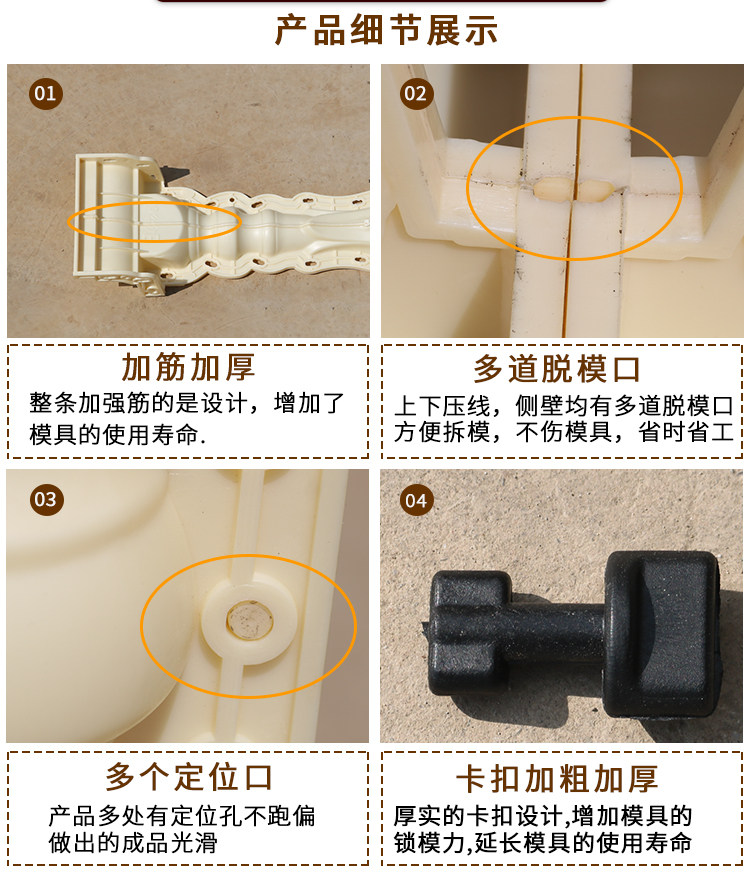 产品细节展示

01

加筋加厚
整条加强筋的是设计，增加了模具的使用寿命.

02

多道脱模口
上下压线，侧壁均有多道脱模口方便拆模，不伤模具，省时省工

03

多个定位口
产品多处有定位孔不跑偏做出的成品光滑

04

卡扣加粗加厚
厚实的卡扣设计,增加模具的锁模力,延长模具的使用寿命