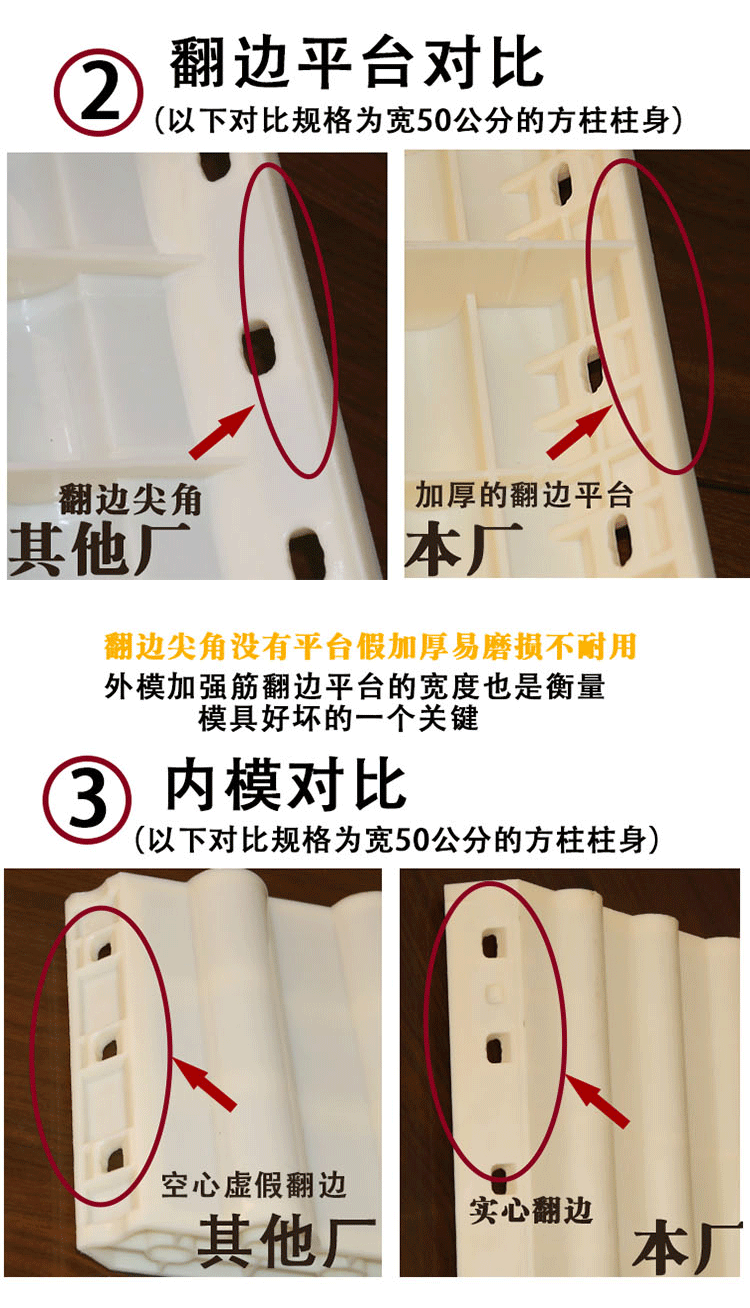 ② 翻边平台对比
（以下对比规格为宽50公分的方柱柱身）

翻边尖角
其他厂

加厚的翻边平台
本厂

翻边尖角没有平台假加厚易磨损不耐用
外模加强筋翻边平台的宽度也是衡量模具好坏的一个关键

③ 内模对比
（以下对比规格为宽50公分的方柱柱身）

空心虚假翻边
其他厂

实心翻边
本厂