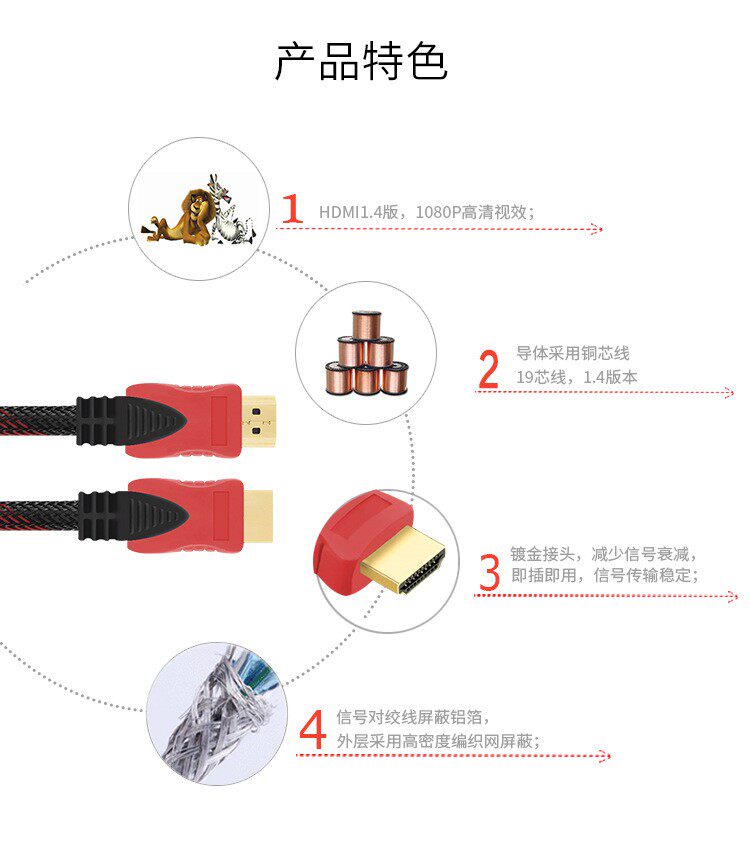 产品特色

1 HDMI1.4版，1080P高清视效；

2 导体采用铜芯线
19芯线，1.4版本

3 镀金接头，减少信号衰减，
即插即用，信号传输稳定；

4 信号对绞线屏蔽铝箔，
外层采用高密度编织网屏蔽；