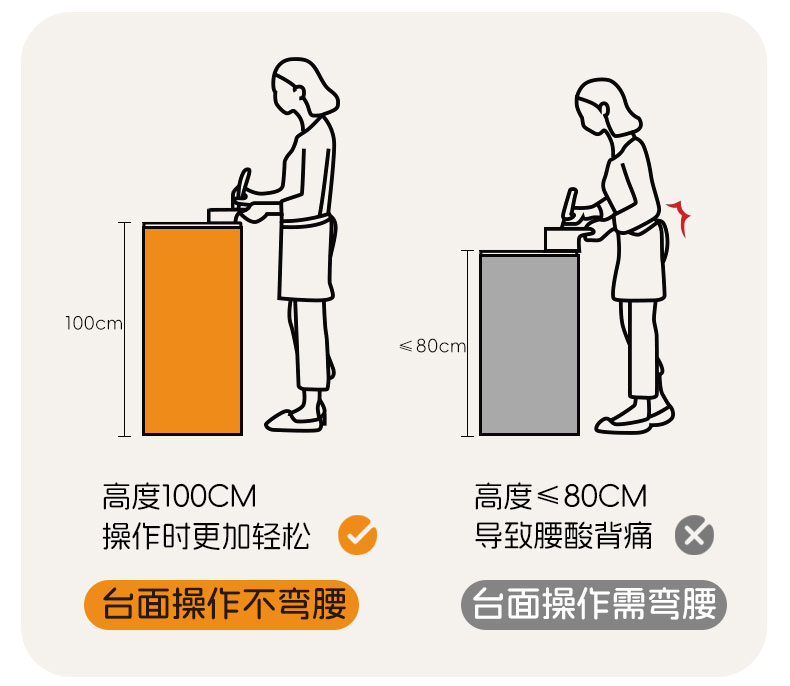 100cm

高度100CM
操作时更加轻松

台面操作不弯腰

≤80cm

高度≤80CM
导致腰酸背痛

台面操作需弯腰