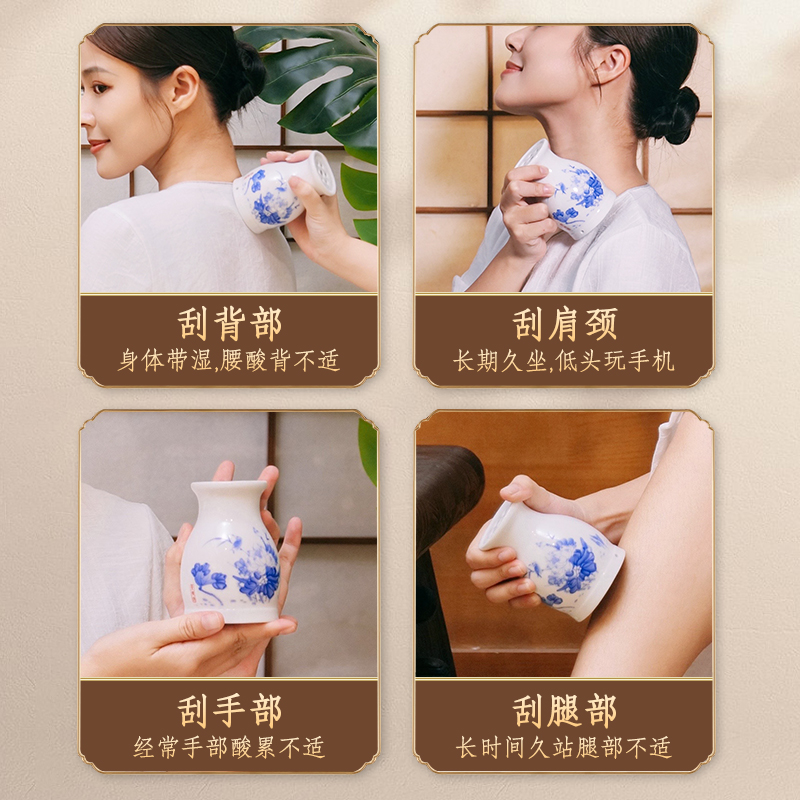 刮背部
身体带湿,腰酸背不适

刮肩颈
长期久坐,低头玩手机

刮手部
经常手部酸累不适

刮腿部
长时间久站腿部不适