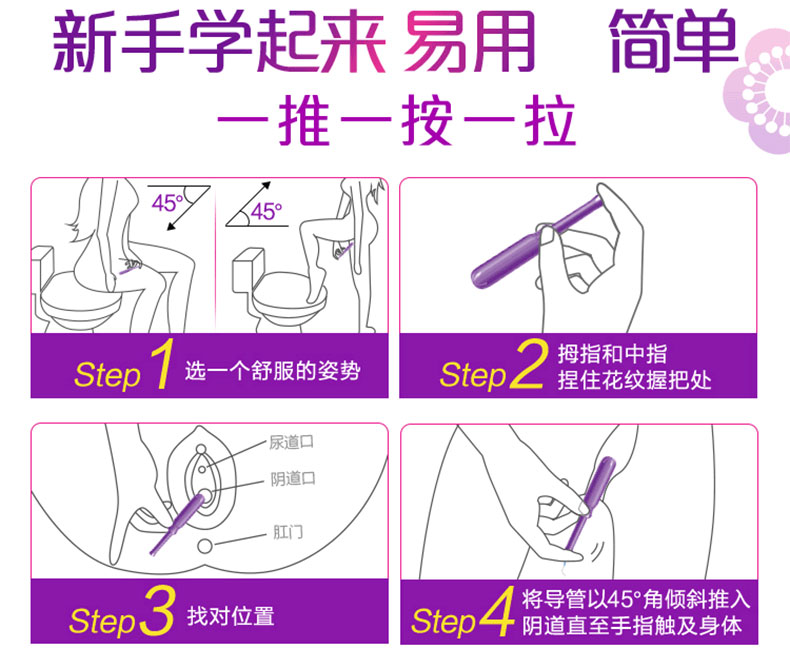 新手学起来 易用 简单

一推一按一拉

45°

45°

Step 1 选一个舒服的姿势

Step 2 拇指和中指捏住花纹握把处

尿道口

阴道口

肛门

Step 3 找对位置

Step 4 将导管以45°角倾斜推入阴道直至手指触及身体