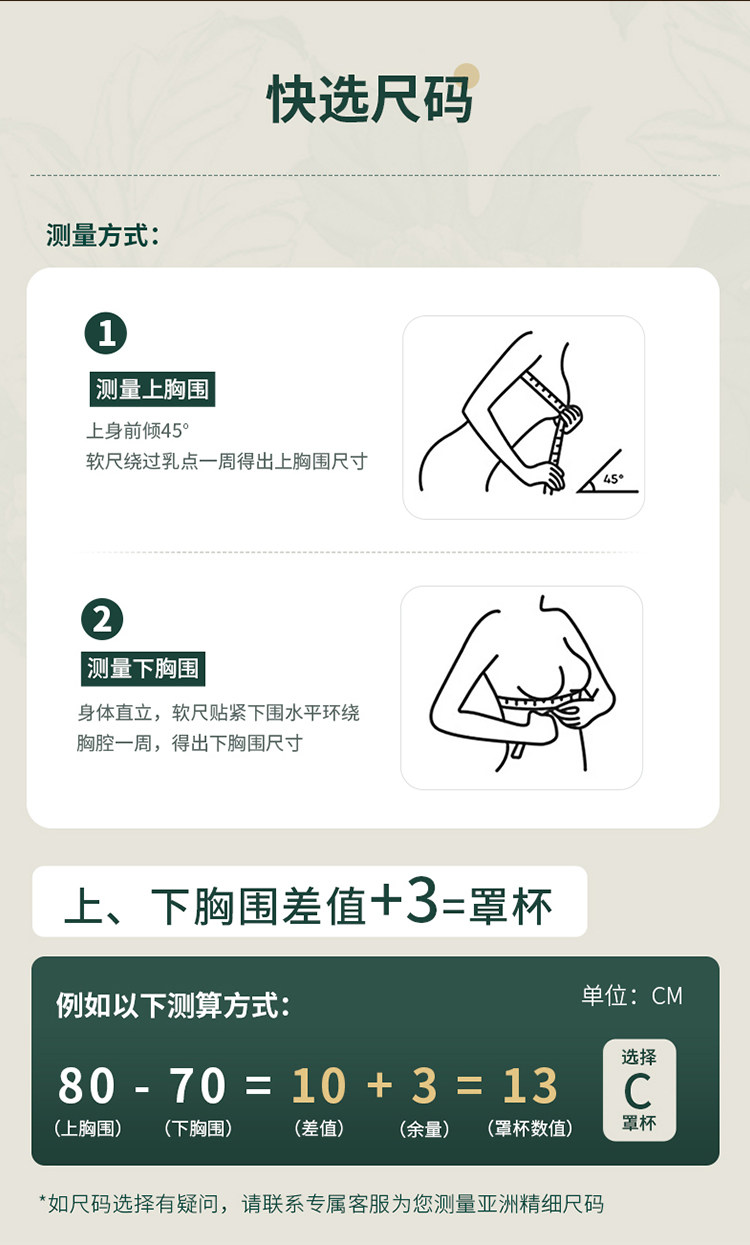 快选尺码

测量方式：

1
测量上胸围
上身前倾45°
软尺绕过乳点一周得出上胸围尺寸

45°

2
测量下胸围
身体直立，软尺贴紧下围水平环绕胸腔一周，得出下胸围尺寸

上、下胸围差值+3=罩杯

例如以下测算方式：
单位：CM

80 - 70 = 10 + 3 = 13
（上胸围） （下胸围） （差值） （余量） （罩杯数值）

选择
C
罩杯

*如尺码选择有疑问，请联系专属客服为您测量亚洲精细尺码