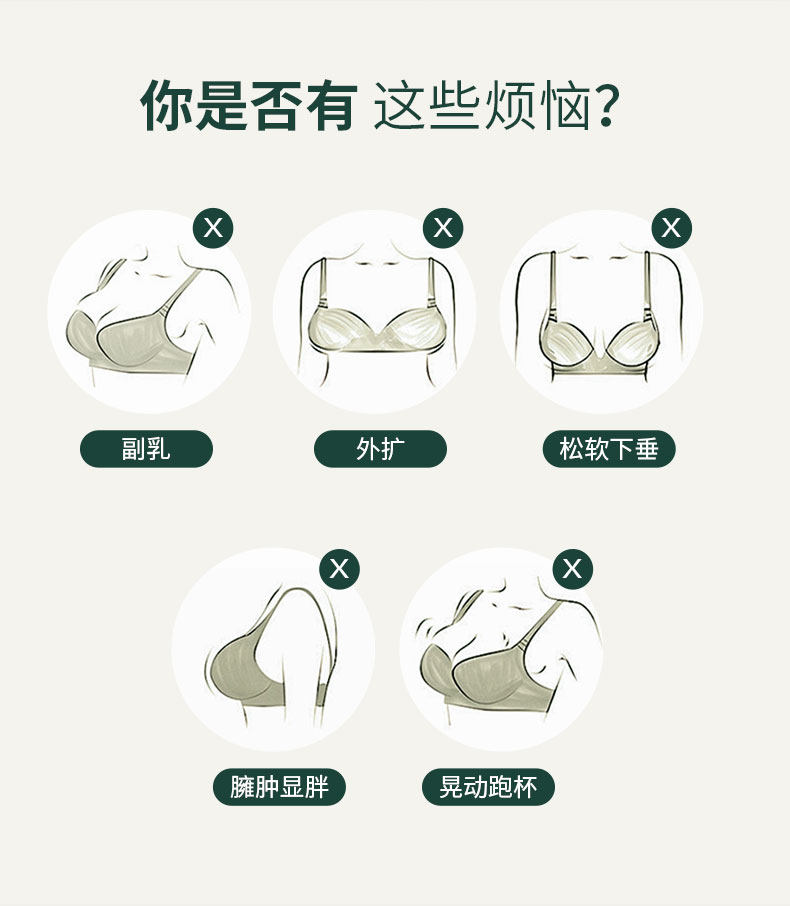 你是否有 这些烦恼?

X
副乳

X
外扩

X
松软下垂

X
臃肿显胖

X
晃动跑杯