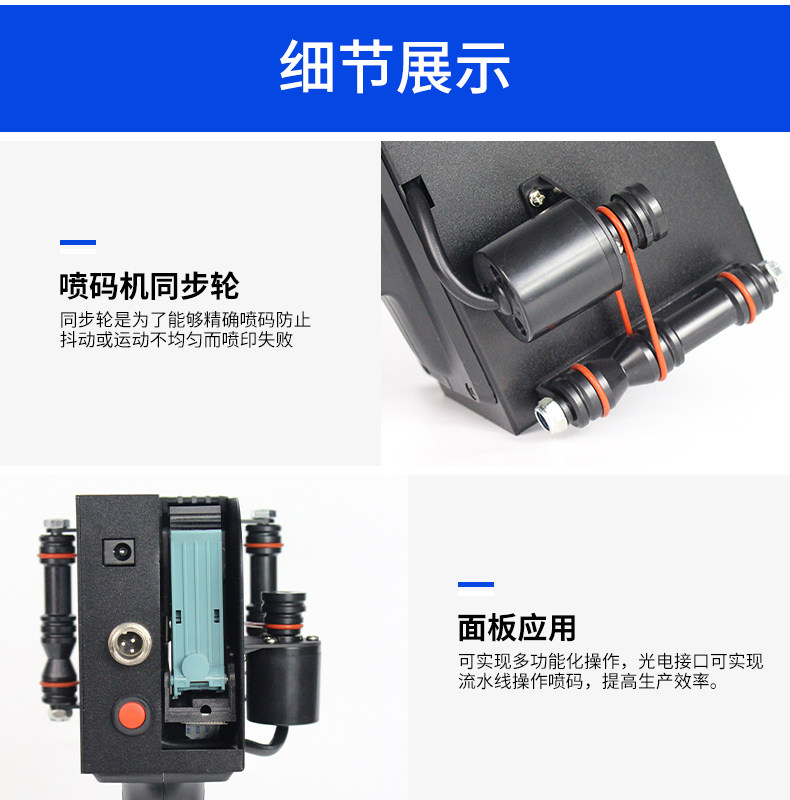 细节展示

喷码机同步轮

同步轮是为了能够精确喷码防止抖动或运动不均匀而喷印失败

面板应用

可实现多功能化操作，光电接口可实现流水线操作喷码，提高生产效率。