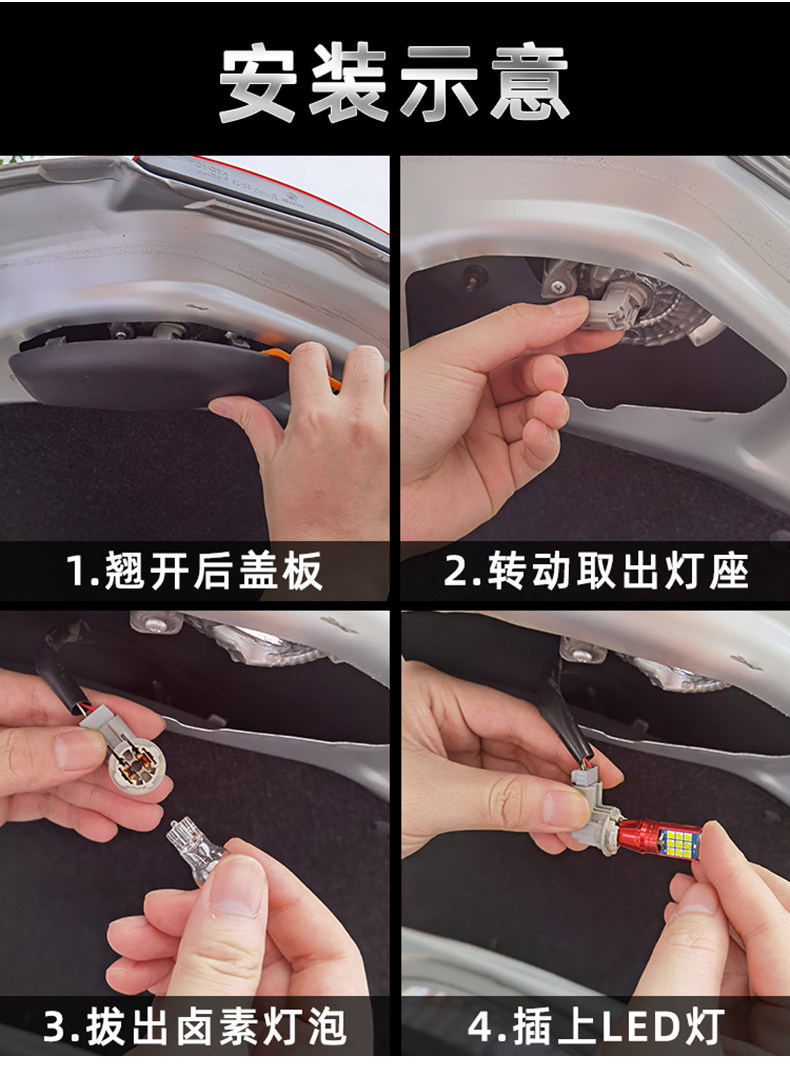 安装示意

1.翘开后盖板

2.转动取出灯座

3.拔出卤素灯泡

4.插上LED灯