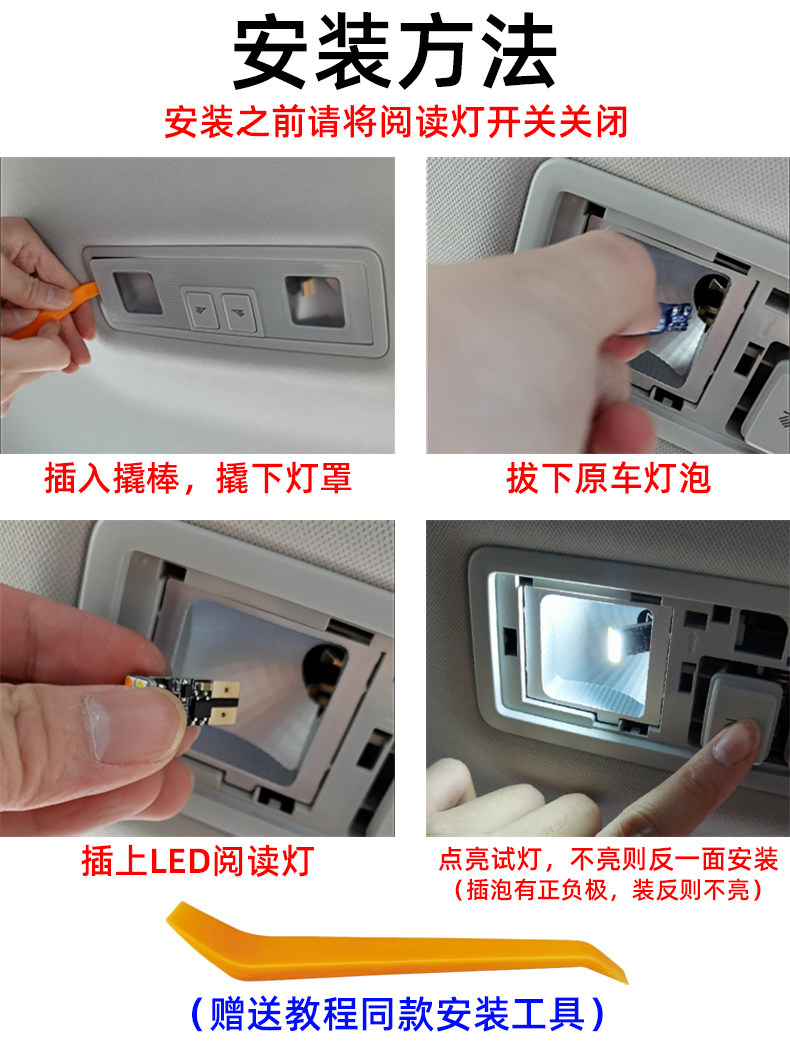 安装方法

安装之前请将阅读灯开关关闭

插入撬棒，撬下灯罩

拔下原车灯泡

插上LED阅读灯

点亮试灯，不亮则反一面安装
（插泡有正负极，装反则不亮）

（赠送教程同款安装工具）