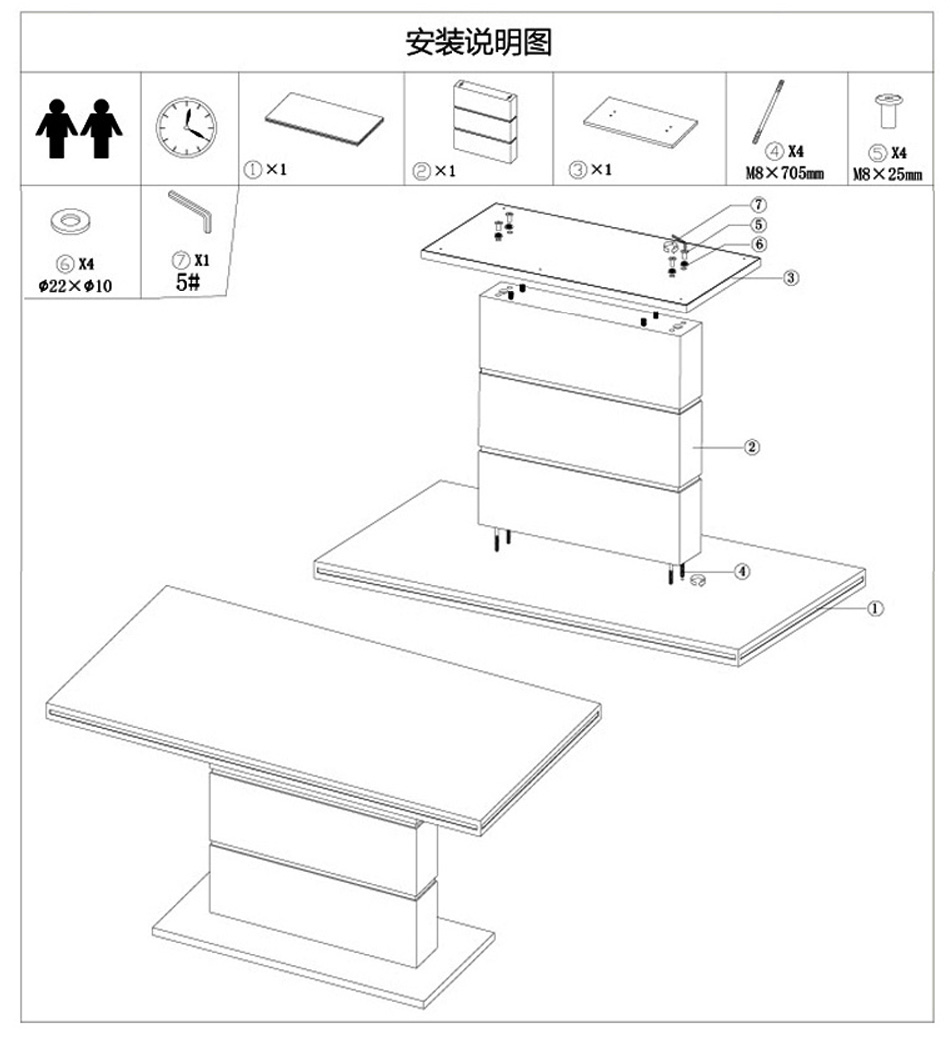 安装说明图

①×1

②×1

③×1

④ X4
M8×705mm

⑤ X4
M8×25mm

⑥ X4
φ22×φ10

⑦ X1
5#

⑦
⑤
⑥
③
②
④
①