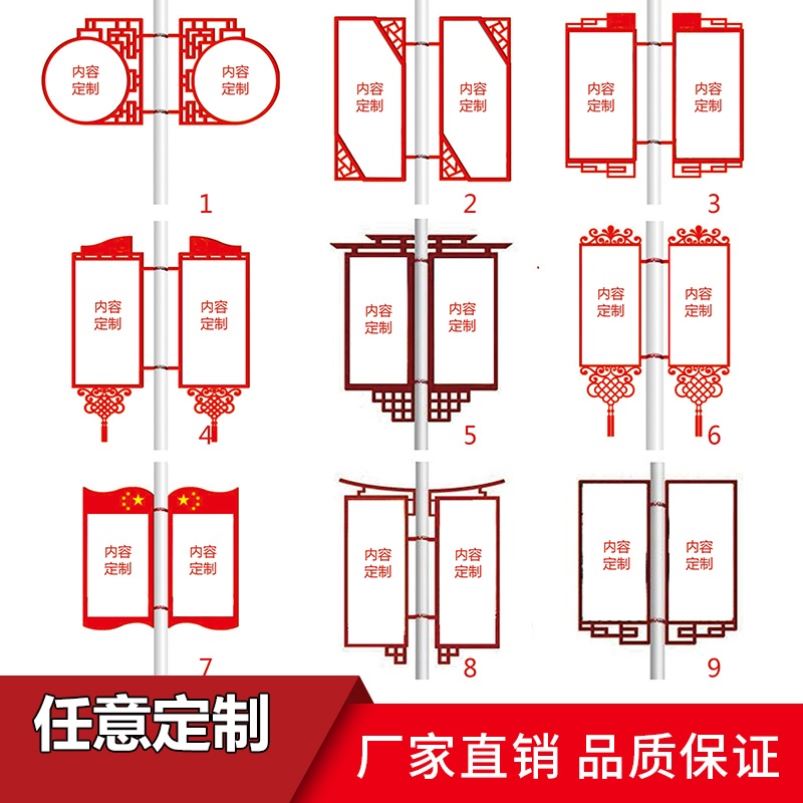 内容定制 内容定制

1

内容定制 内容定制

2

内容定制 内容定制

3

内容定制 内容定制

4

内容定制 内容定制

5

内容定制 内容定制

6

内容定制 内容定制

7

内容定制 内容定制

8

内容定制 内容定制

9

任意定制

厂家直销 品质保证