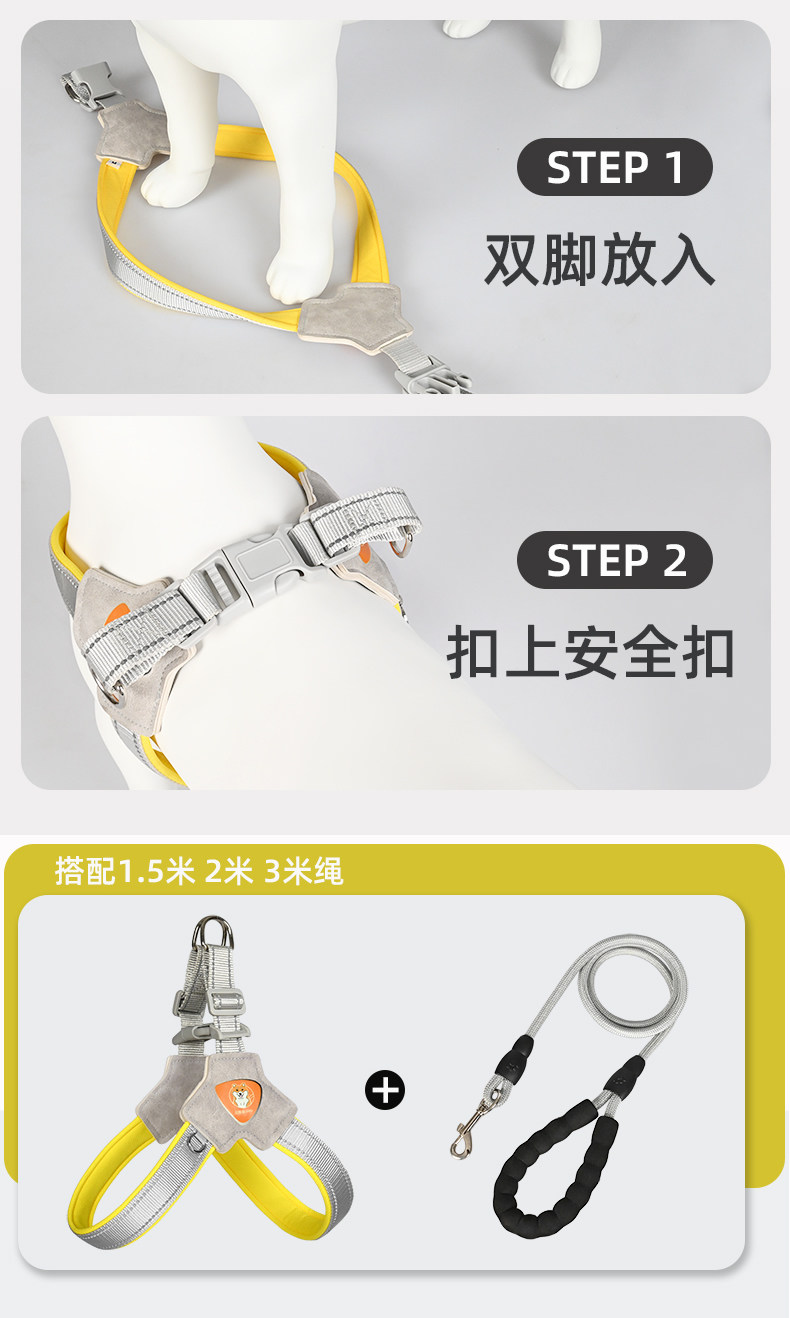 STEP 1
双脚放入

STEP 2
扣上安全扣

搭配1.5米 2米 3米绳

+