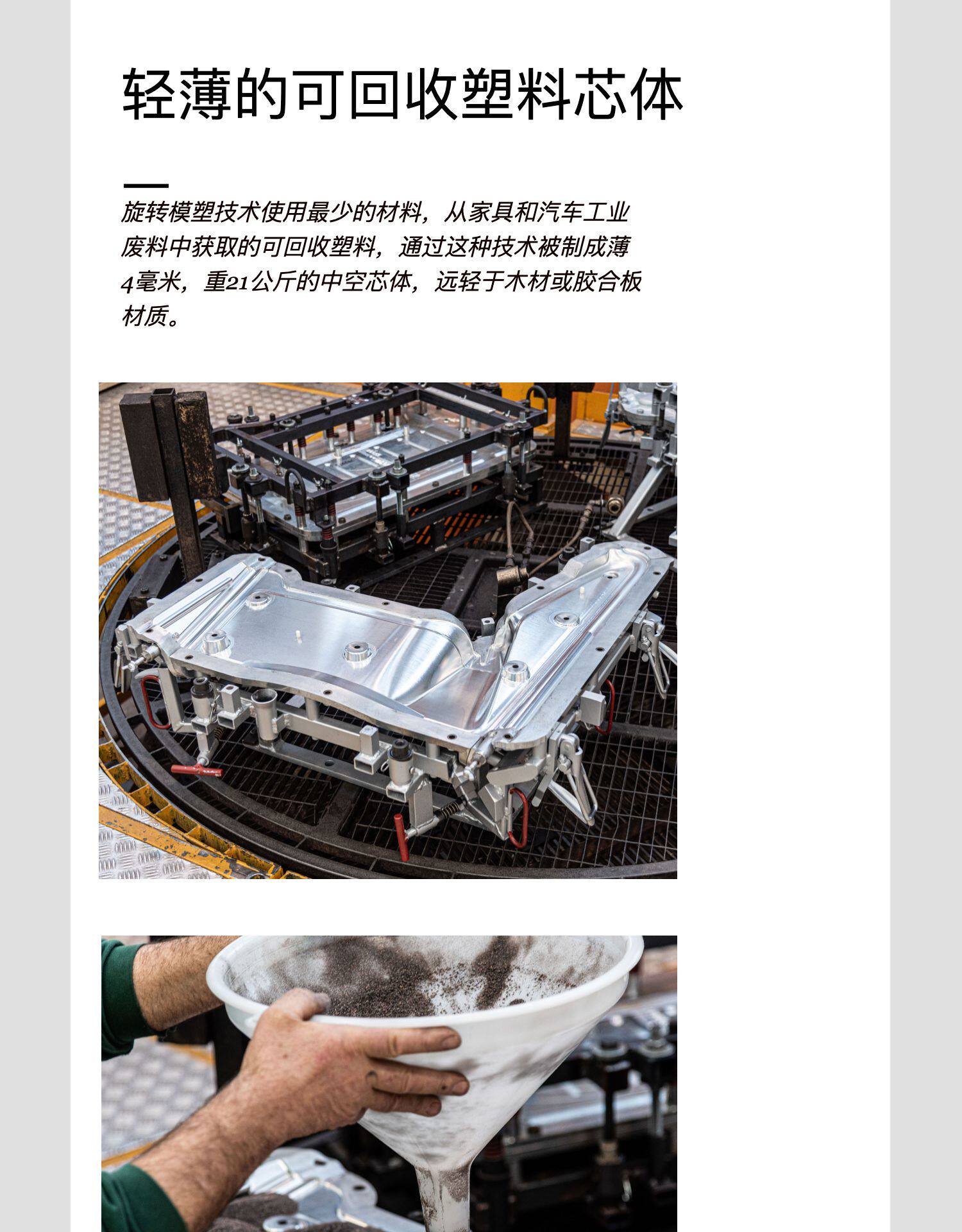 轻薄的可回收塑料芯体

旋转模塑技术使用最少的材料，从家具和汽车工业废料中获取的可回收塑料，通过这种技术被制成薄4毫米，重21公斤的中空芯体，远轻于木材或胶合板材质。