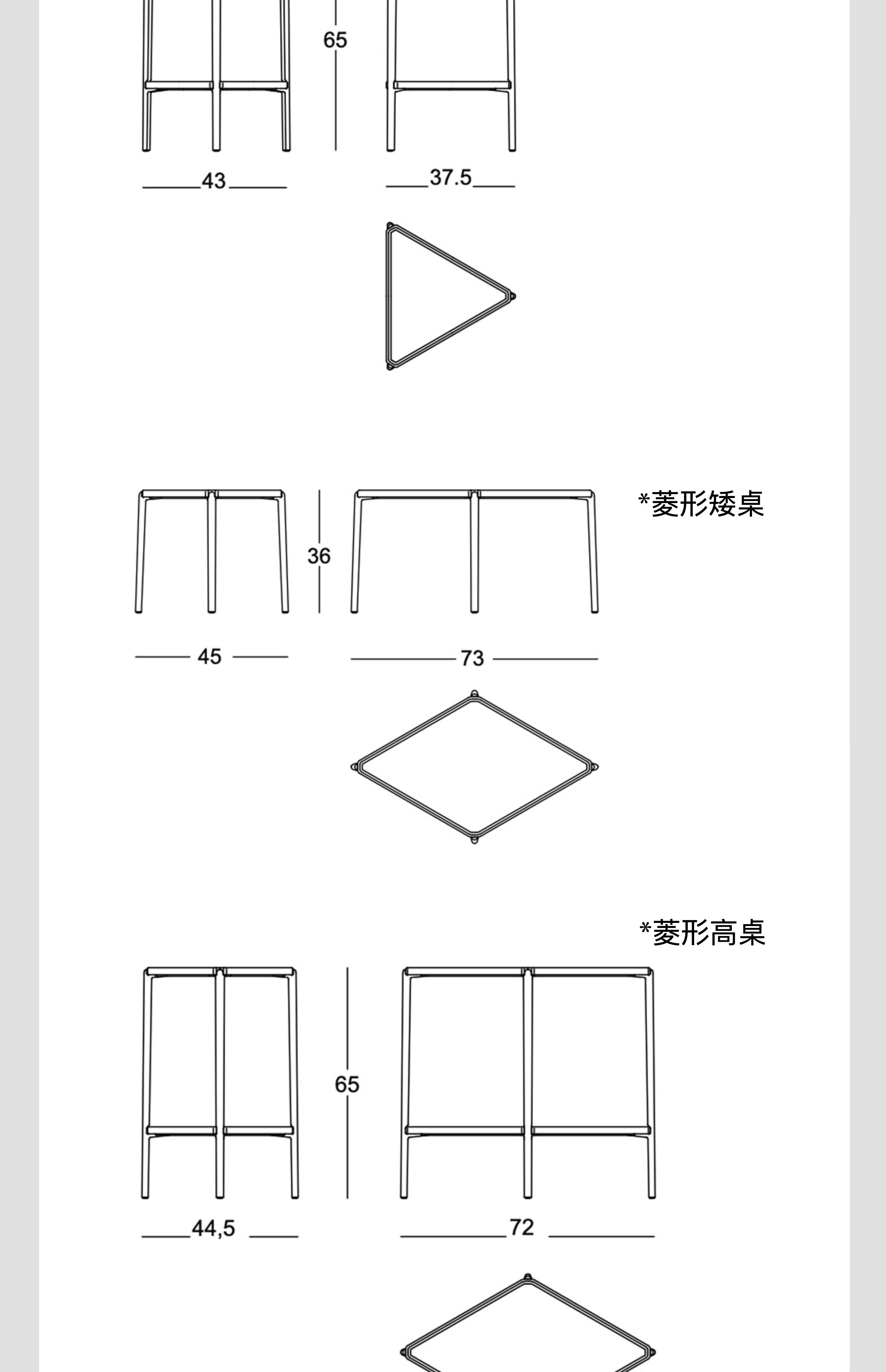 65

43

37.5

*菱形矮桌

36

45

73

*菱形高桌

65

44,5

72