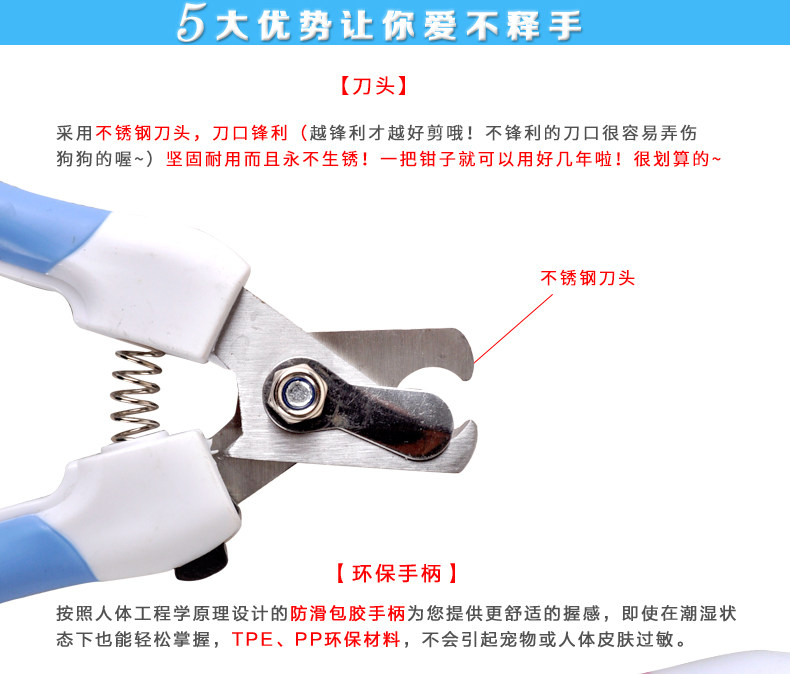 5大优势让你爱不释手

【刀头】

采用不锈钢刀头，刀口锋利（越锋利才越好剪哦！不锋利的刀口很容易弄伤狗狗的喔~）坚固耐用而且永不生锈！一把钳子就可以用好几年啦！很划算的~

不锈钢刀头

【 环保手柄 】

按照人体工程学原理设计的防滑包胶手柄为您提供更舒适的握感，即使在潮湿状态下也能轻松掌握，TPE、PP环保材料，不会引起宠物或人体皮肤过敏。