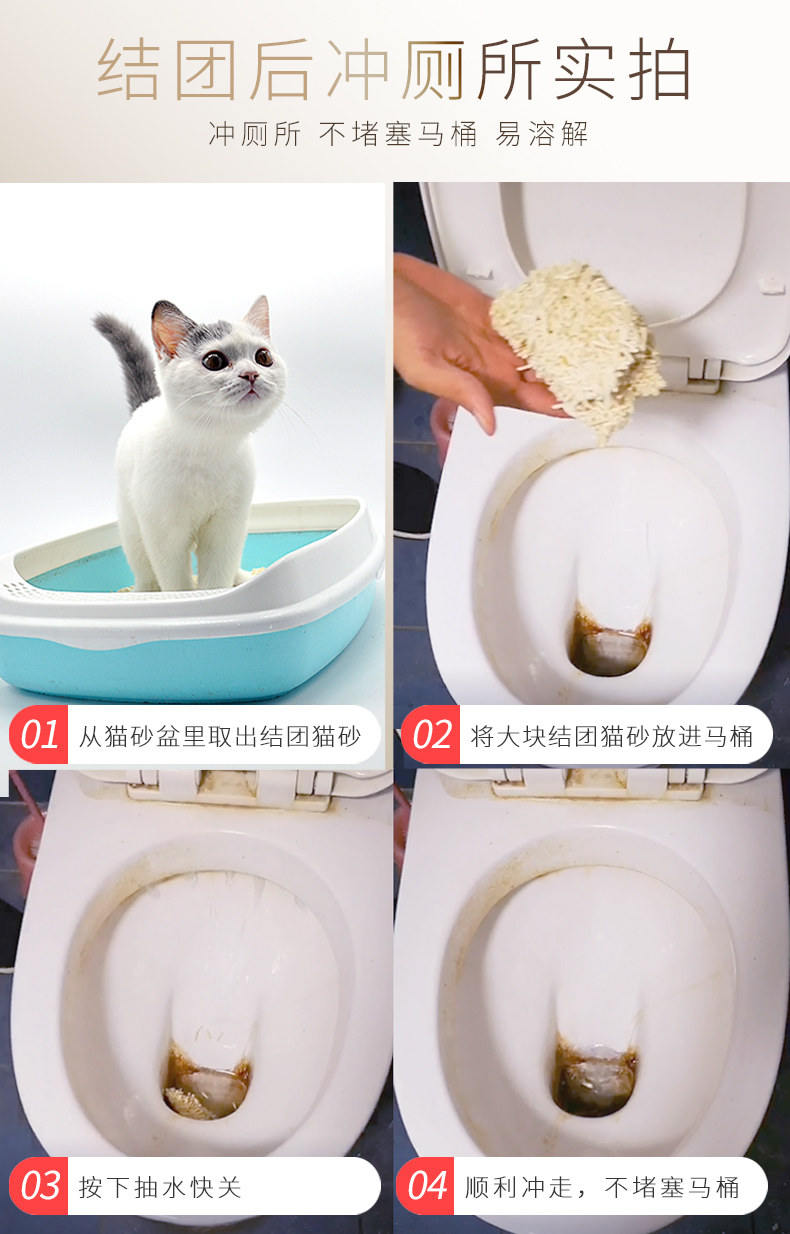 结团后冲厕所实拍

冲厕所 不堵塞马桶 易溶解

01 从猫砂盆里取出结团猫砂

02 将大块结团猫砂放进马桶

03 按下抽水快关

04 顺利冲走，不堵塞马桶