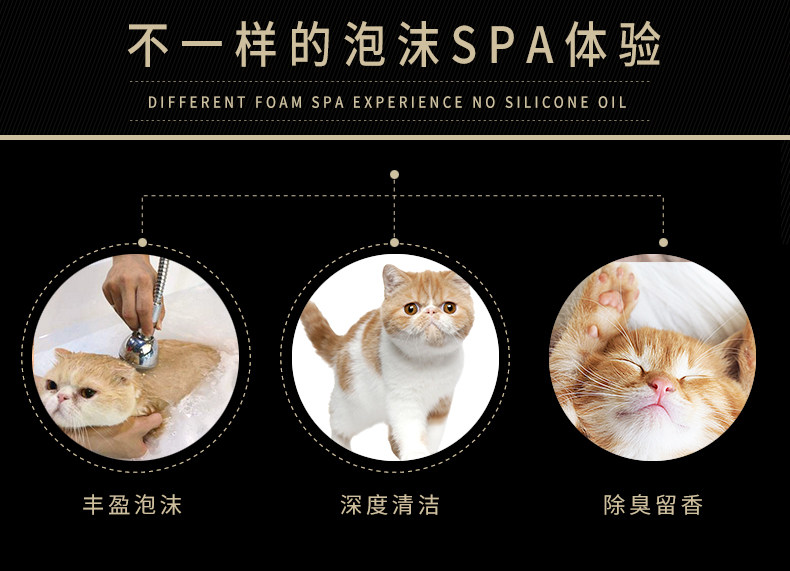 不一样的泡沫SPA体验

DIFFERENT FOAM SPA EXPERIENCE NO SILICONE OIL

丰盈泡沫

深度清洁

除臭留香