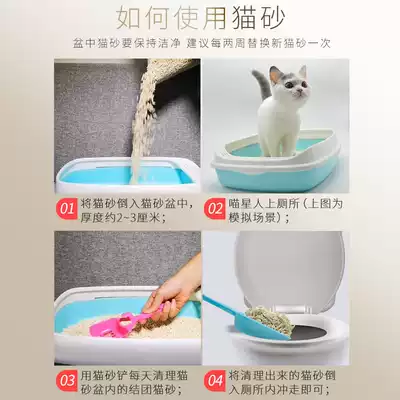 如何使用猫砂

盆中猫砂要保持洁净 建议每两周替换新猫砂一次

01 将猫砂倒入猫砂盆中，厚度约2~3厘米；

02 喵星人上厕所（上图为模拟场景）；

03 用猫砂铲每天清理猫砂盆内的结团猫砂；

04 将清理出来的猫砂倒入厕所内冲走即可；