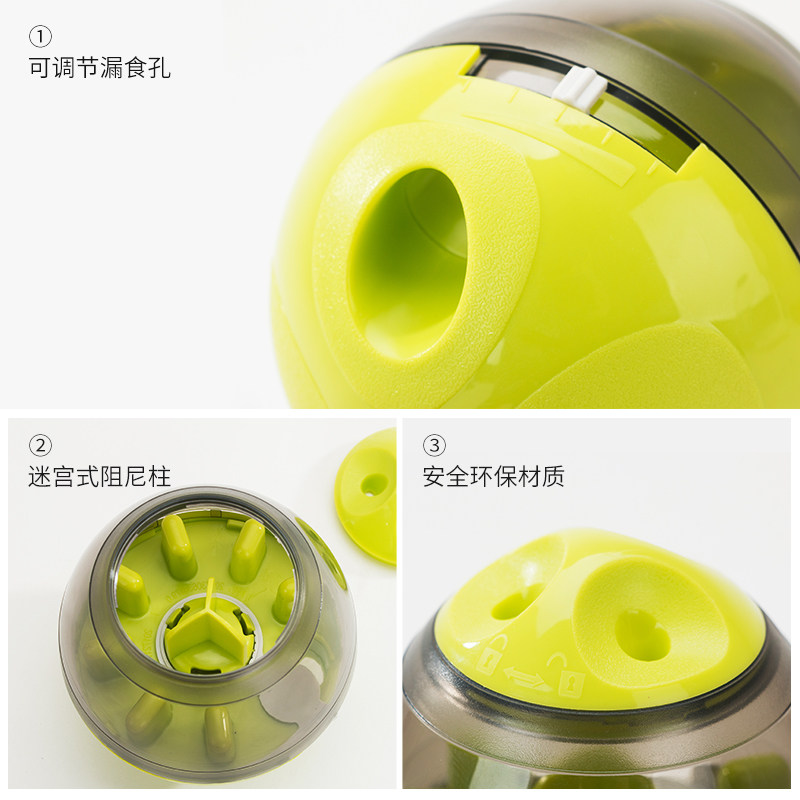 ①
可调节漏食孔

②
迷宫式阻尼柱

③
安全环保材质