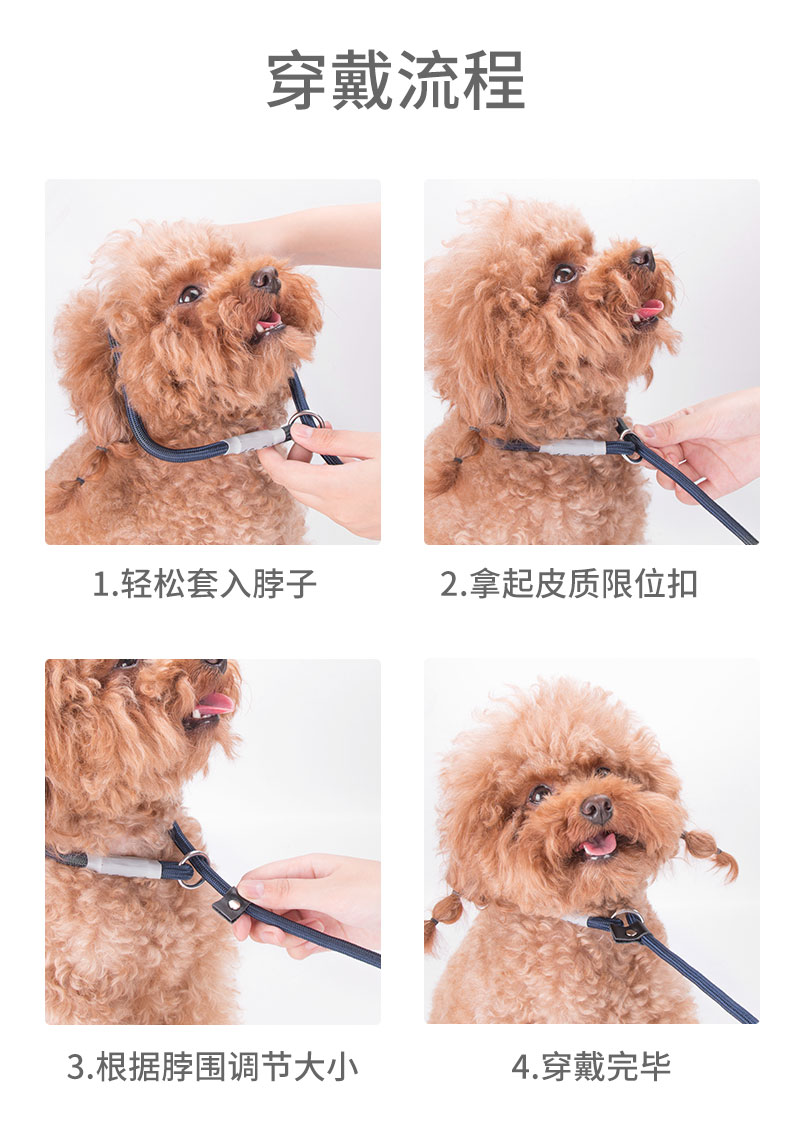 穿戴流程

1.轻松套入脖子

2.拿起皮质限位扣

3.根据脖围调节大小

4.穿戴完毕