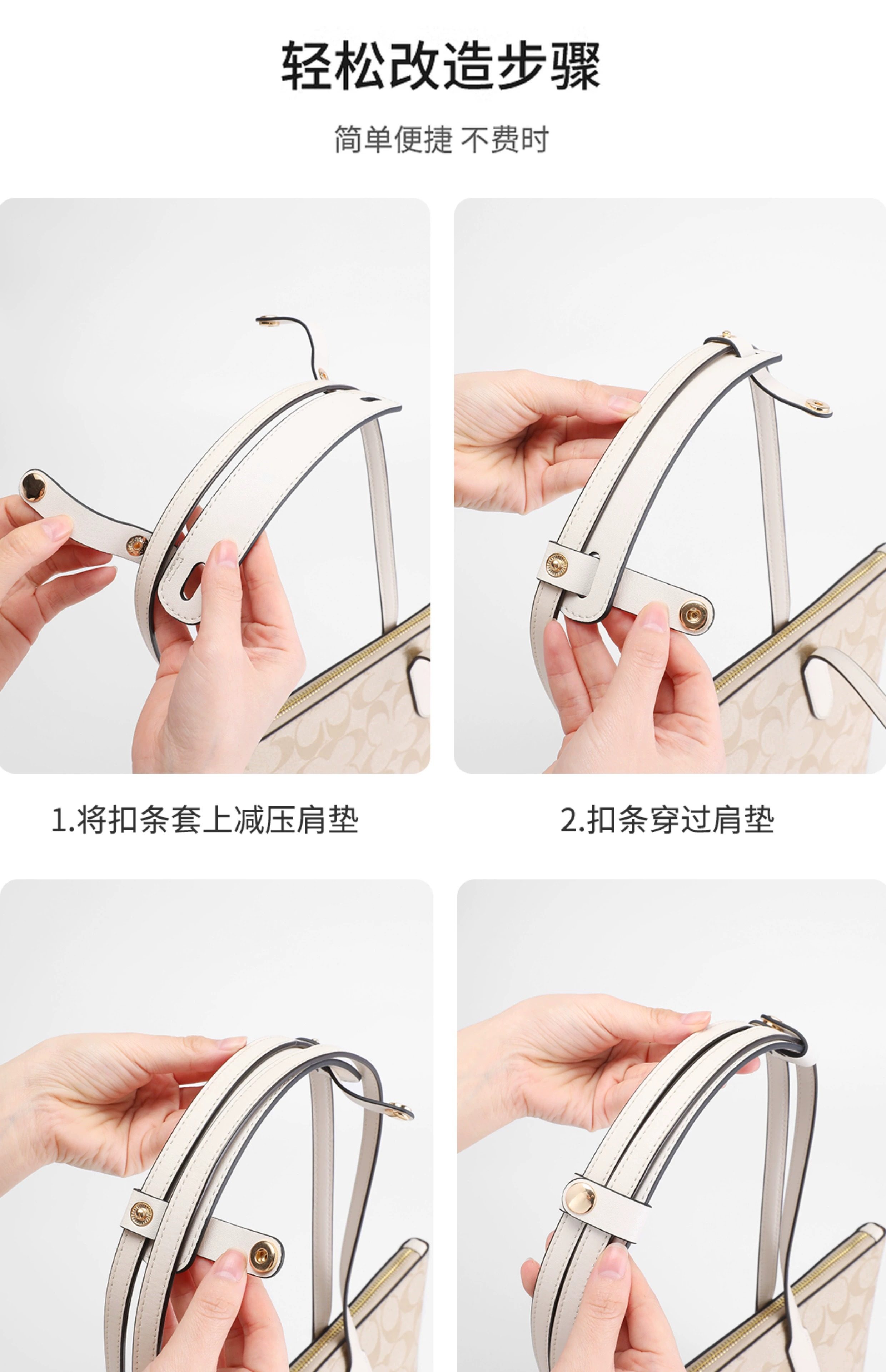 轻松改造步骤

简单便捷 不费时

1.将扣条套上减压肩垫

2.扣条穿过肩垫