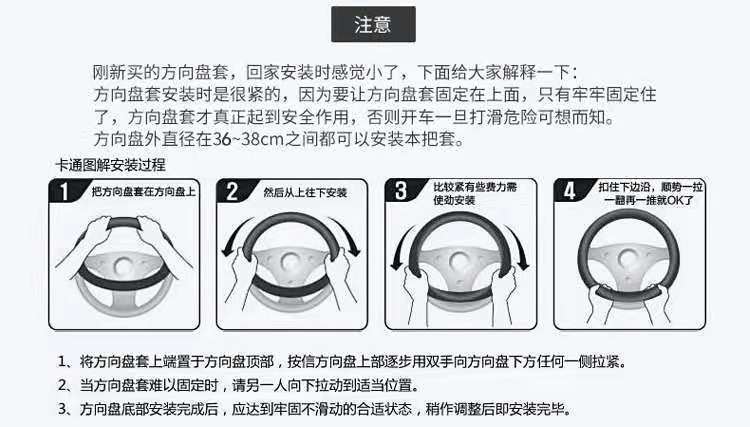 注意

刚新买的方向盘套，回家安装时感觉小了，下面给大家解释一下：
方向盘套安装时是很紧的，因为要让方向盘套固定在上面，只有牢牢固定住了，方向盘套才真正起到安全作用，否则开车一旦打滑危险可想而知。
方向盘外直径在36~38cm之间都可以安装本把套。

卡通图解安装过程

1 把方向盘套在方向盘上

2 然后从上往下安装

3 比较紧有些费力需使劲安装

4 扣住下边沿，顺势一拉一翻再一推就OK了

1、将方向盘套上端置于方向盘顶部，按信方向盘上部逐步用双手向方向盘下方任何一侧拉紧。
2、当方向盘套难以固定时，请另一人向下拉动到适当位置。
3、方向盘底部安装完成后，应达到牢固不滑动的合适状态，稍作调整后即安装完毕。