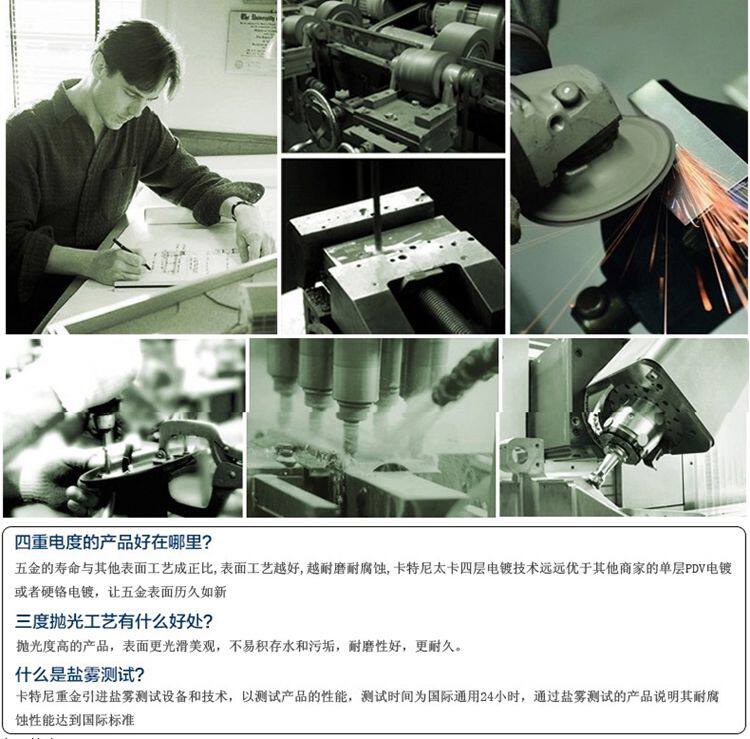 四重电度的产品好在哪里?

五金的寿命与其他表面工艺成正比,表面工艺越好,越耐磨耐腐蚀,卡特尼太卡四层电镀技术远远优于其他商家的单层PDV电镀或者硬铬电镀，让五金表面历久如新

三度抛光工艺有什么好处?

抛光度高的产品，表面更光滑美观，不易积存水和污垢，耐磨性好，更耐久。

什么是盐雾测试?

卡特尼重金引进盐雾测试设备和技术，以测试产品的性能，测试时间为国际通用24小时，通过盐雾测试的产品说明其耐腐蚀性能达到国际标准