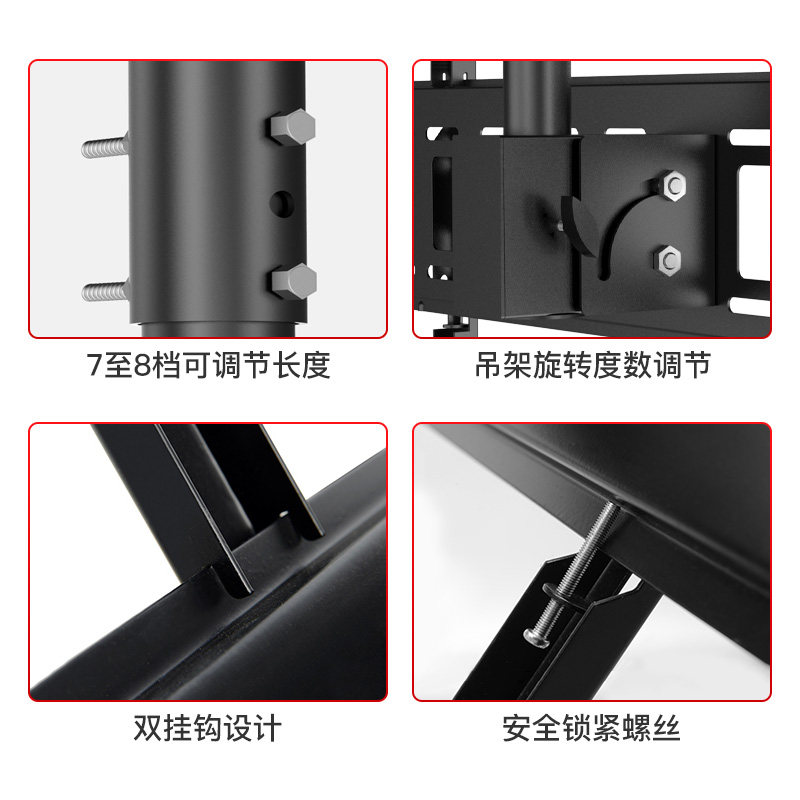 7至8档可调节长度

吊架旋转度数调节

双挂钩设计

安全锁紧螺丝