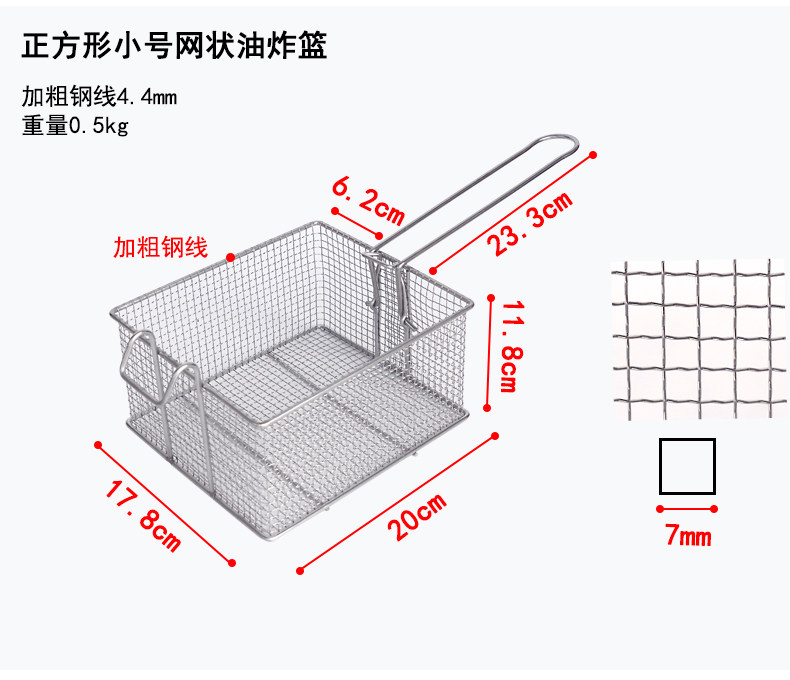 正方形小号网状油炸篮

加粗钢线4.4mm
重量0.5kg

6.2cm

23.3cm

加粗钢线

11.8cm

17.8cm

20cm

7mm