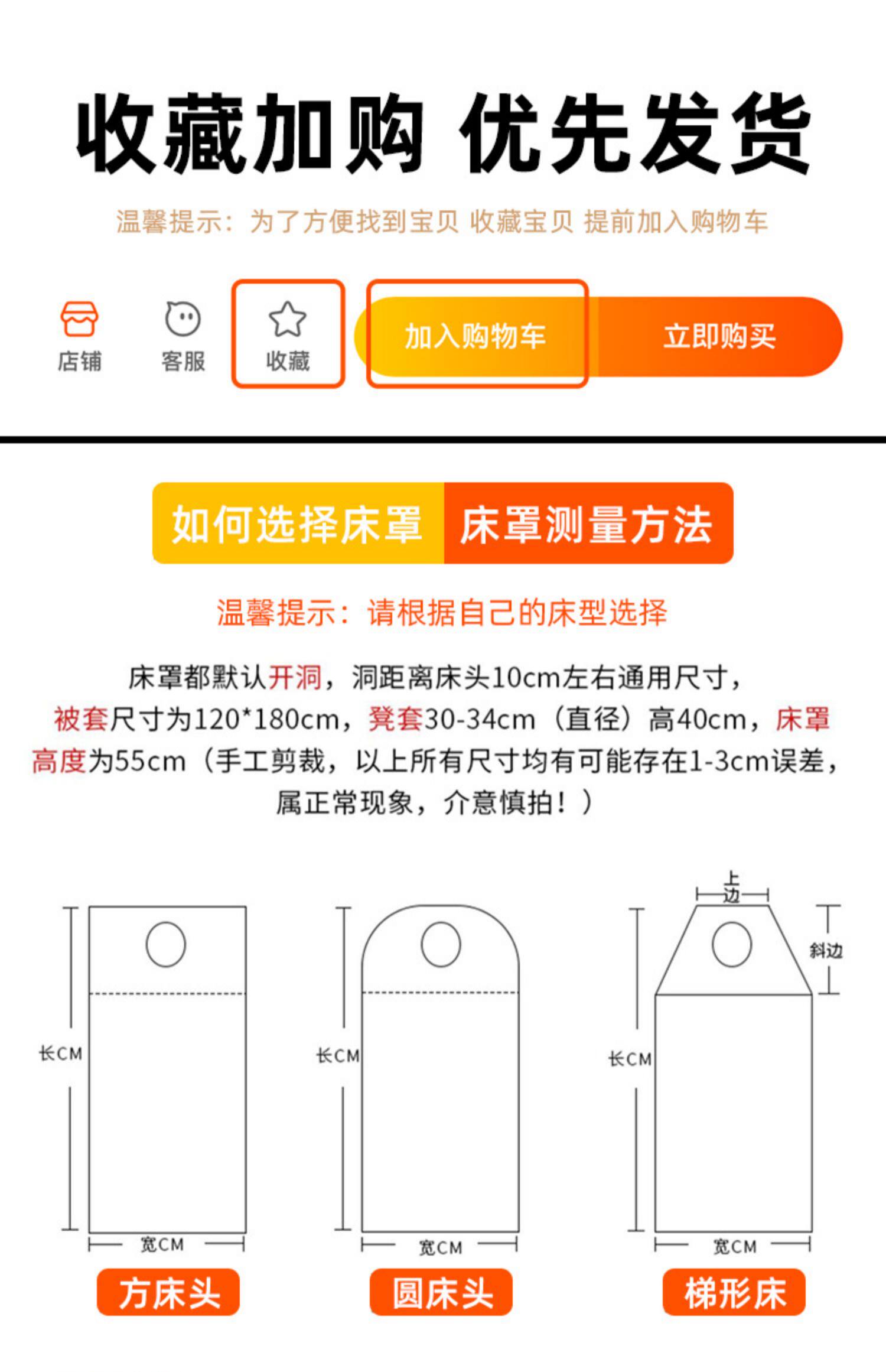 收藏加购 优先发货

温馨提示：为了方便找到宝贝 收藏宝贝 提前加入购物车

店铺 客服 收藏 加入购物车 立即购买

如何选择床罩 床罩测量方法

温馨提示：请根据自己的床型选择

床罩都默认开洞，洞距离床头10cm左右通用尺寸，被套尺寸为120*180cm，凳套30-34cm（直径）高40cm，床罩高度为55cm（手工剪裁，以上所有尺寸均有可能存在1-3cm误差，属正常现象，介意慎拍！）

长CM
宽CM
方床头

长CM
宽CM
圆床头

上边
斜边
长CM
宽CM
梯形床