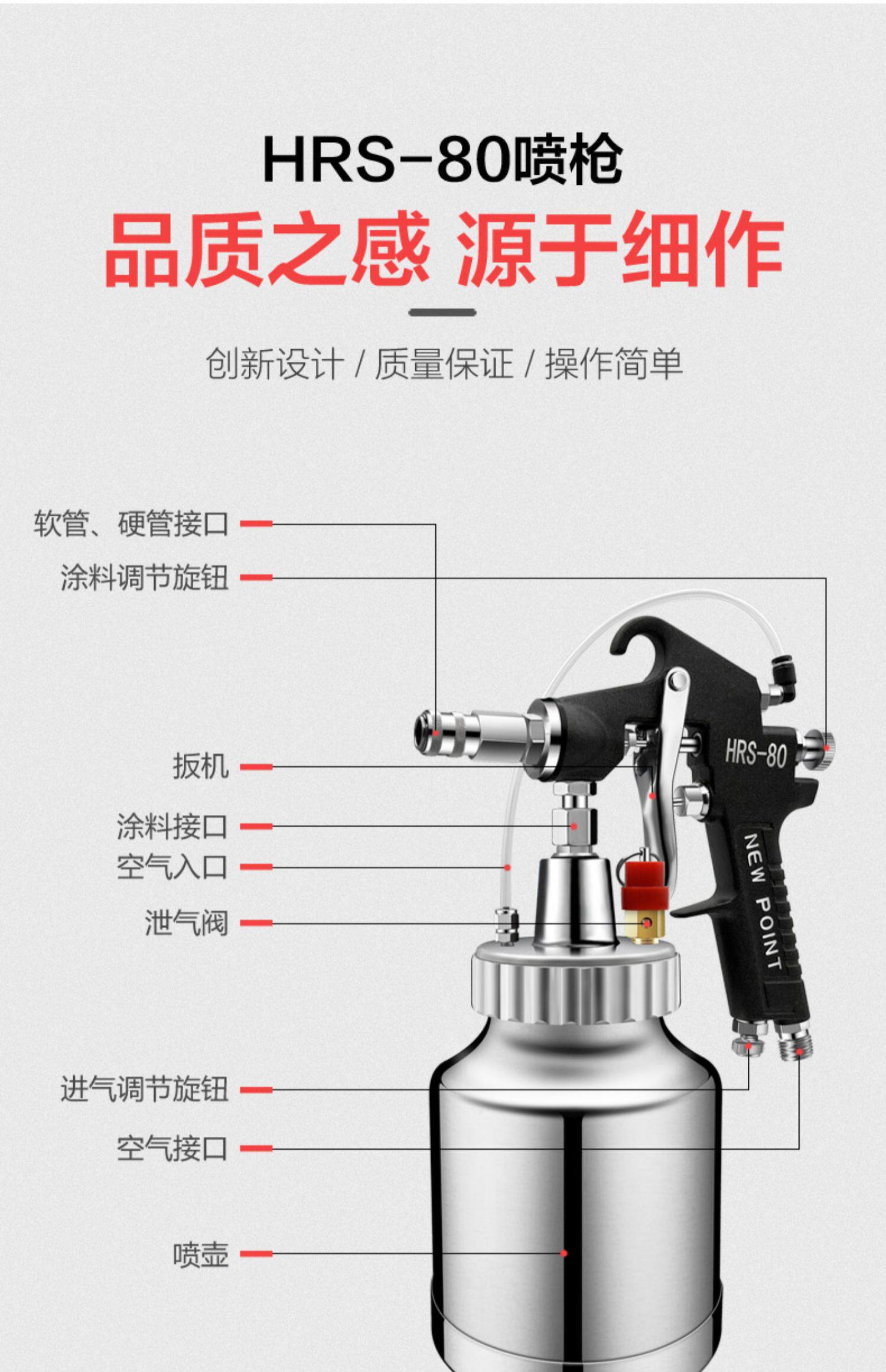 HRS-80喷枪

品质之感 源于细作

创新设计 / 质量保证 / 操作简单

软管、硬管接口

涂料调节旋钮

扳机

涂料接口

空气入口

泄气阀

进气调节旋钮

空气接口

喷壶

HRS-80

NEW POINT