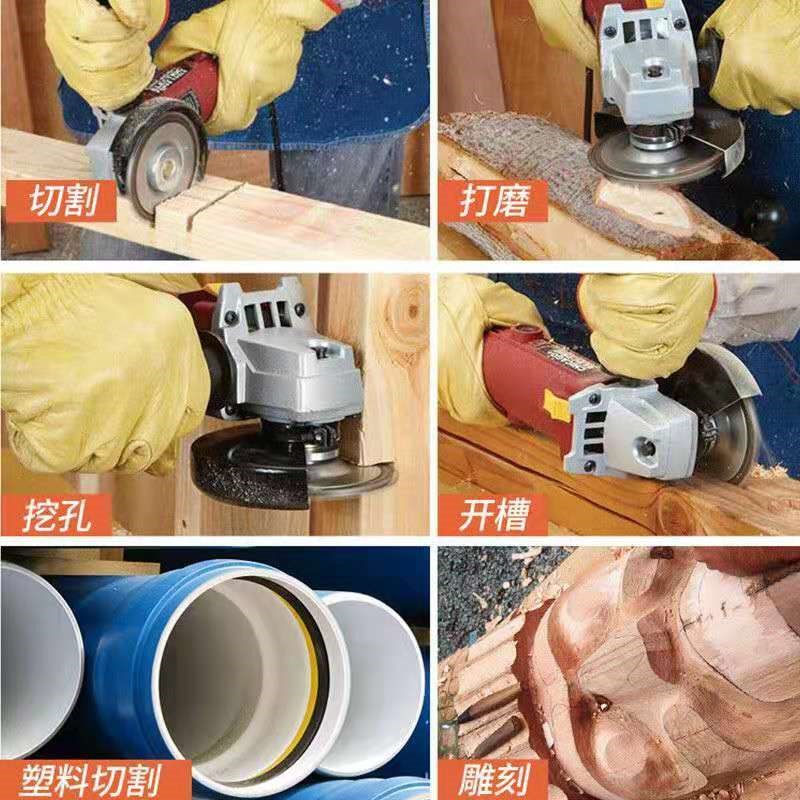 切割

打磨

挖孔

开槽

塑料切割

雕刻