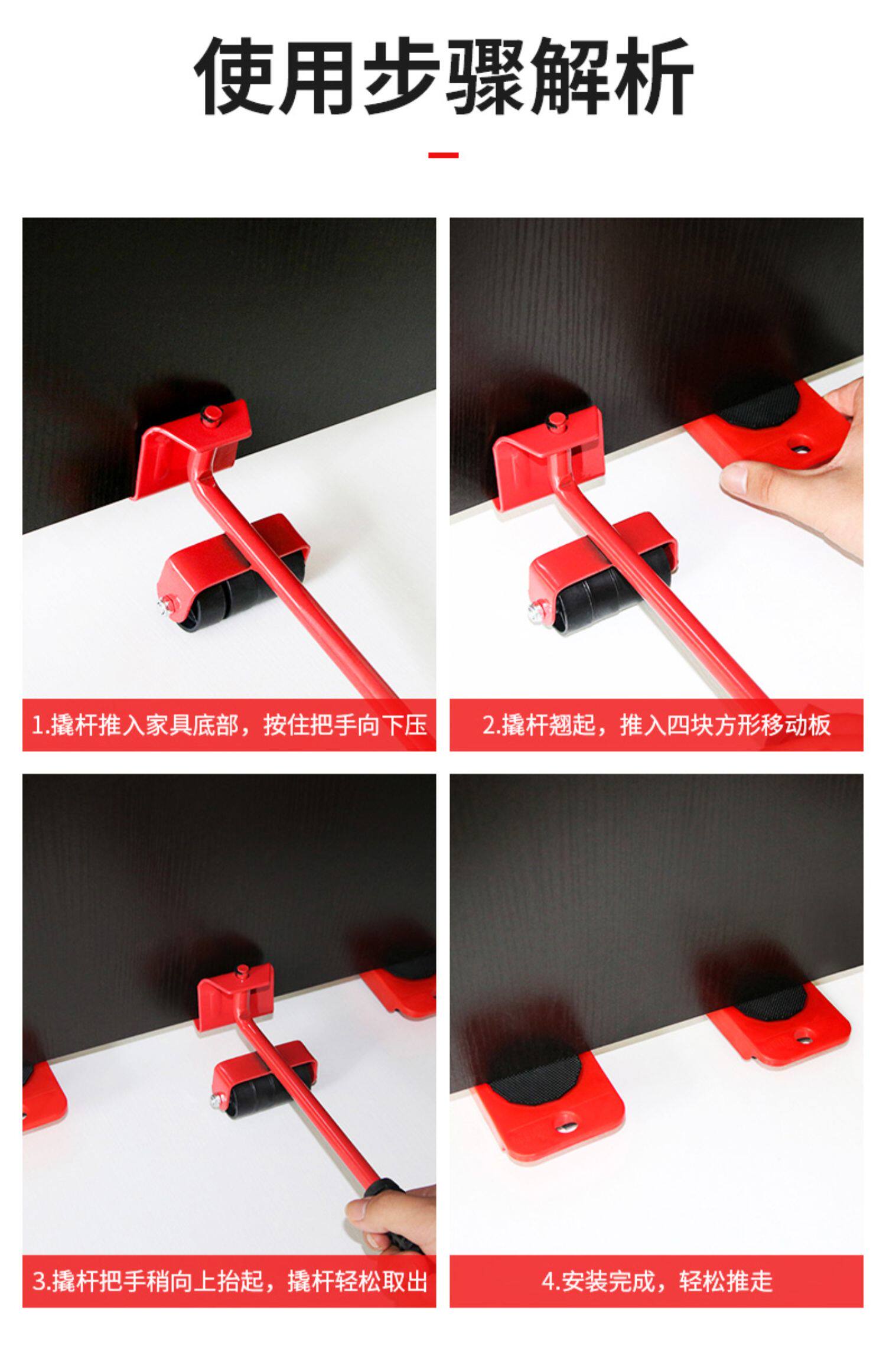 使用步骤解析

1.撬杆推入家具底部，按住把手向下压

2.撬杆翘起，推入四块方形移动板

3.撬杆把手稍向上抬起，撬杆轻松取出

4.安装完成，轻松推走