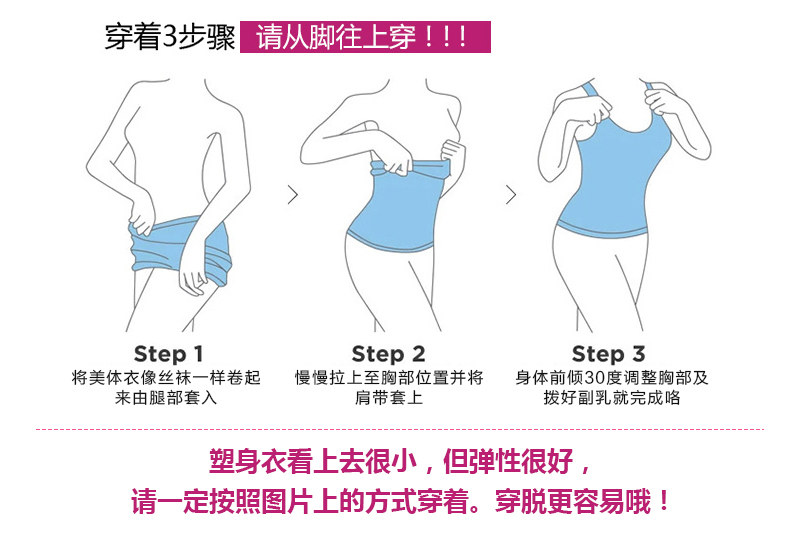 穿着3步骤 请从脚往上穿！！！

Step 1
将美体衣像丝袜一样卷起来由腿部套入

Step 2
慢慢拉上至胸部位置并将肩带套上

Step 3
身体前倾30度调整胸部及拨好副乳就完成咯

塑身衣看上去很小，但弹性很好，
请一定按照图片上的方式穿着。穿脱更容易哦！