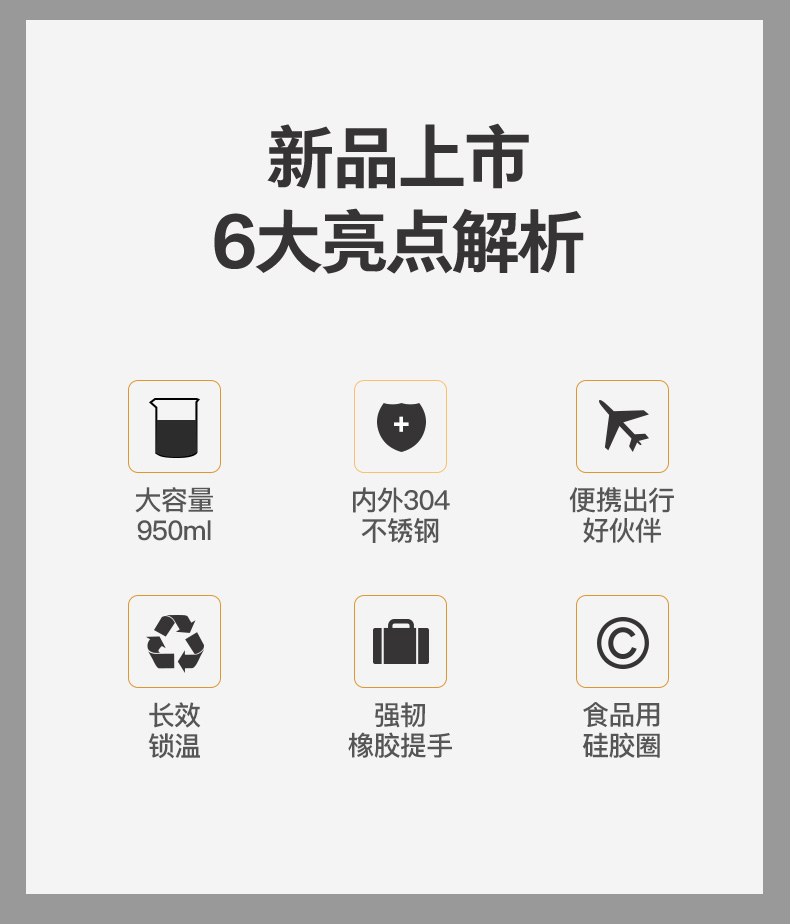 新品上市
6大亮点解析

大容量
950ml

内外304
不锈钢

便携出行
好伙伴

长效
锁温

强韧
橡胶提手

食品用
硅胶圈