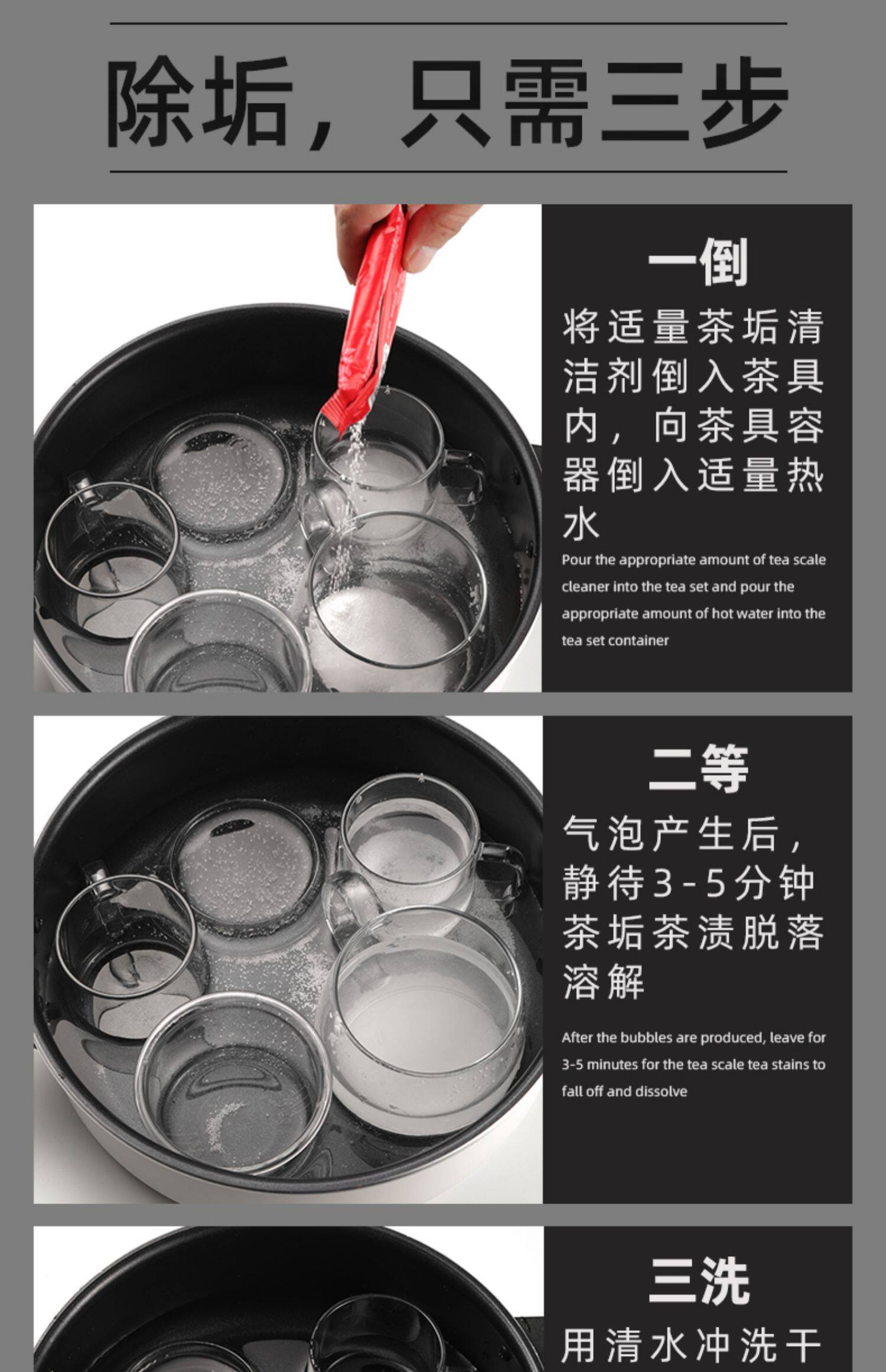 除垢，只需三步

一倒

将适量茶垢清洁剂倒入茶具内，向茶具容器倒入适量热水

Pour the appropriate amount of tea scale cleaner into the tea set and pour the appropriate amount of hot water into the tea set container

二等

气泡产生后，静待3-5分钟茶垢茶渍脱落溶解

After the bubbles are produced, leave for 3-5 minutes for the tea scale tea stains to fall off and dissolve

三洗

用清水冲洗干