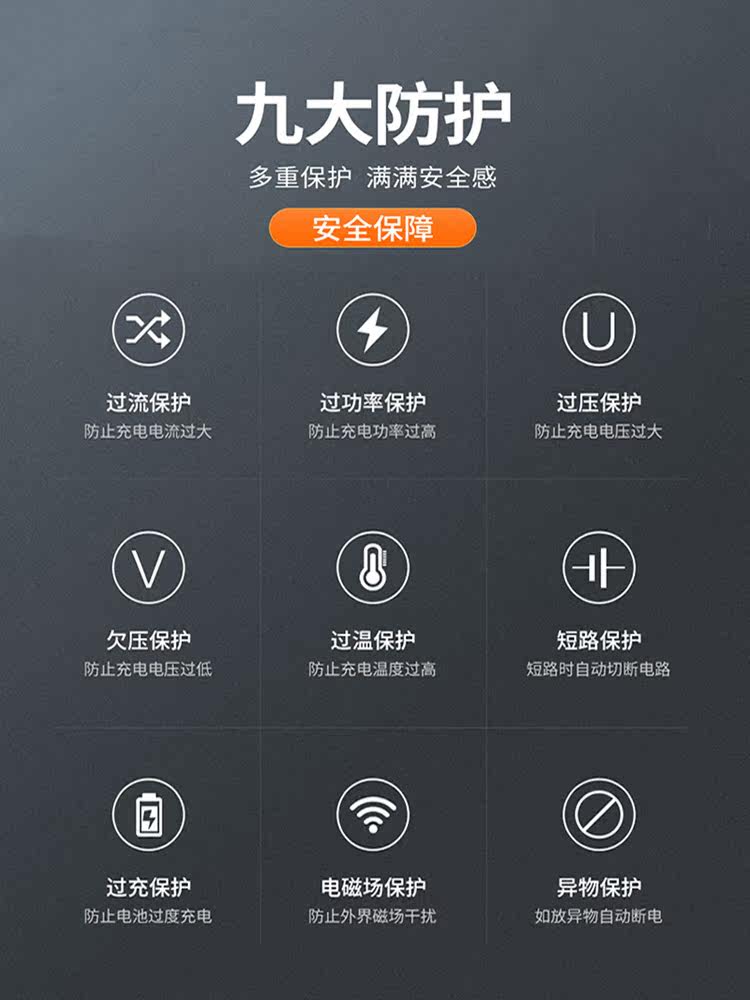 九大防护

多重保护 满满安全感

安全保障

过流保护
防止充电电流过大

过功率保护
防止充电功率过高

过压保护
防止充电电压过大

欠压保护
防止充电电压过低

过温保护
防止充电温度过高

短路保护
短路时自动切断电路

过充保护
防止电池过度充电

电磁场保护
防止外界磁场干扰

异物保护
如放异物自动断电