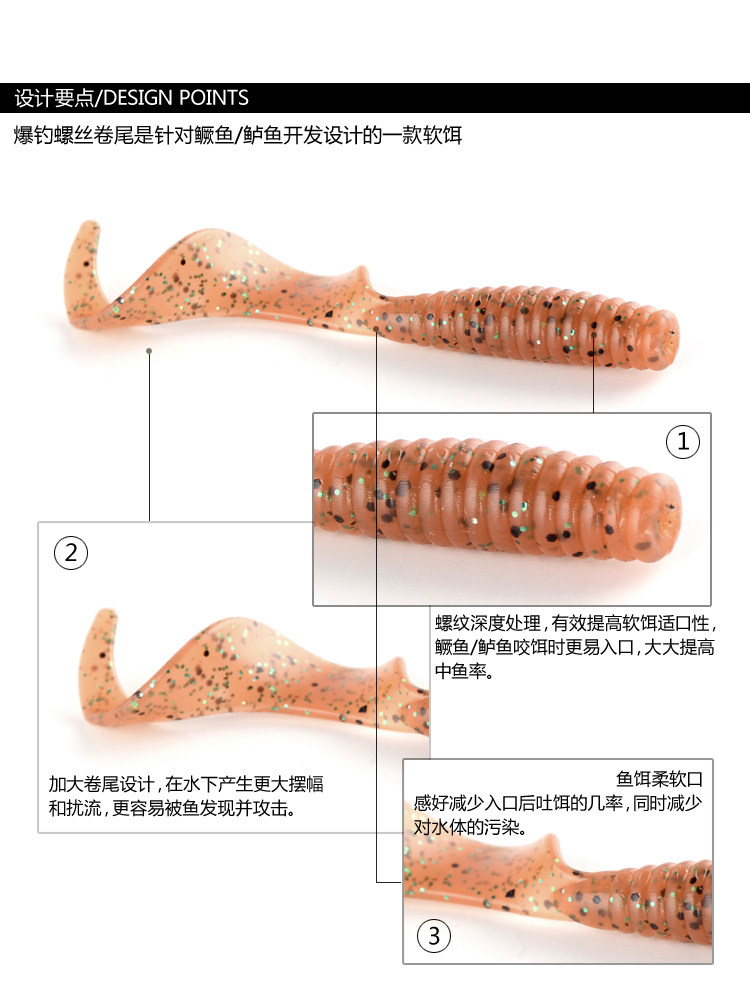 设计要点/DESIGN POINTS

爆钓螺丝卷尾是针对鳜鱼/鲈鱼开发设计的一款软饵

①

螺纹深度处理，有效提高软饵适口性，鳜鱼/鲈鱼咬饵时更易入口，大大提高中鱼率。

②

加大卷尾设计，在水下产生更大摆幅和扰流，更容易被鱼发现并攻击。

鱼饵柔软口感好减少入口后吐饵的几率，同时减少对水体的污染。

③