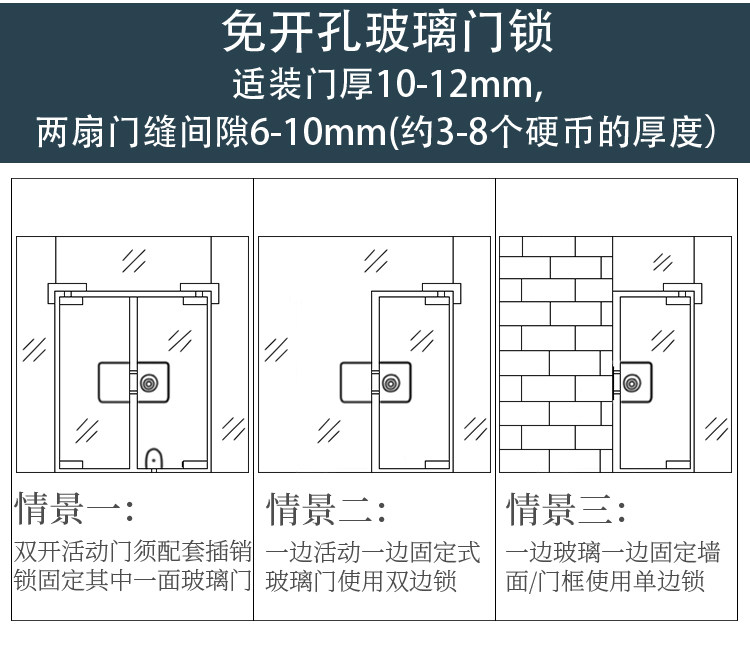 免开孔玻璃门锁
适装门厚10-12mm,
两扇门缝间隙6-10mm(约3-8个硬币的厚度)

情景一:
双开活动门须配套插销锁固定其中一面玻璃门

情景二:
一边活动一边固定式玻璃门使用双边锁

情景三:
一边玻璃一边固定墙面/门框使用单边锁