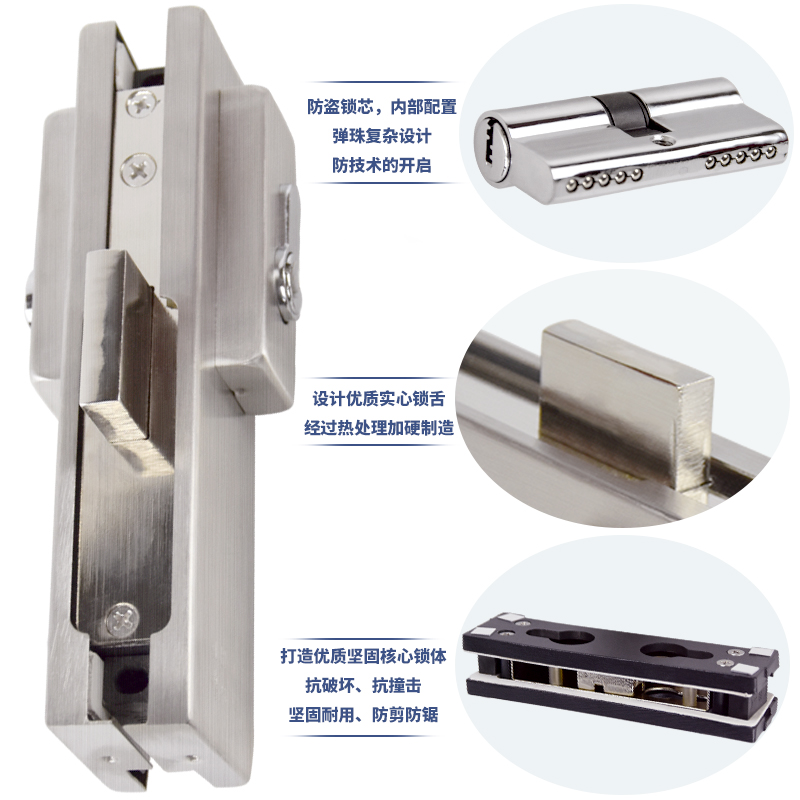 防盗锁芯，内部配置
弹珠复杂设计
防技术的开启

设计优质实心锁舌
经过热处理加硬制造

打造优质坚固核心锁体
抗破坏、抗撞击
坚固耐用、防剪防锯