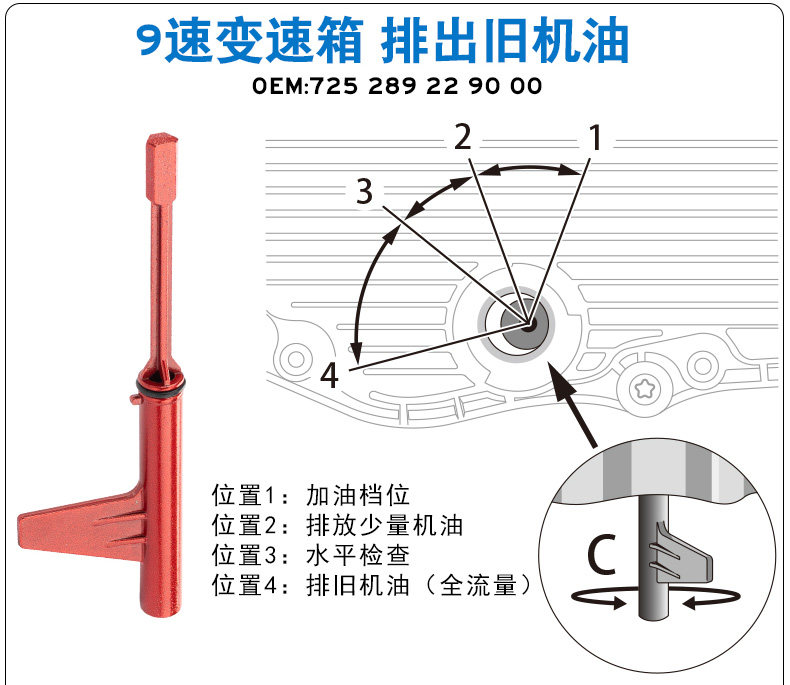 9速变速箱 排出旧机油

OEM:725 289 22 90 00

2
1
3
4

位置1：加油档位
位置2：排放少量机油
位置3：水平检查
位置4：排旧机油（全流量）

C