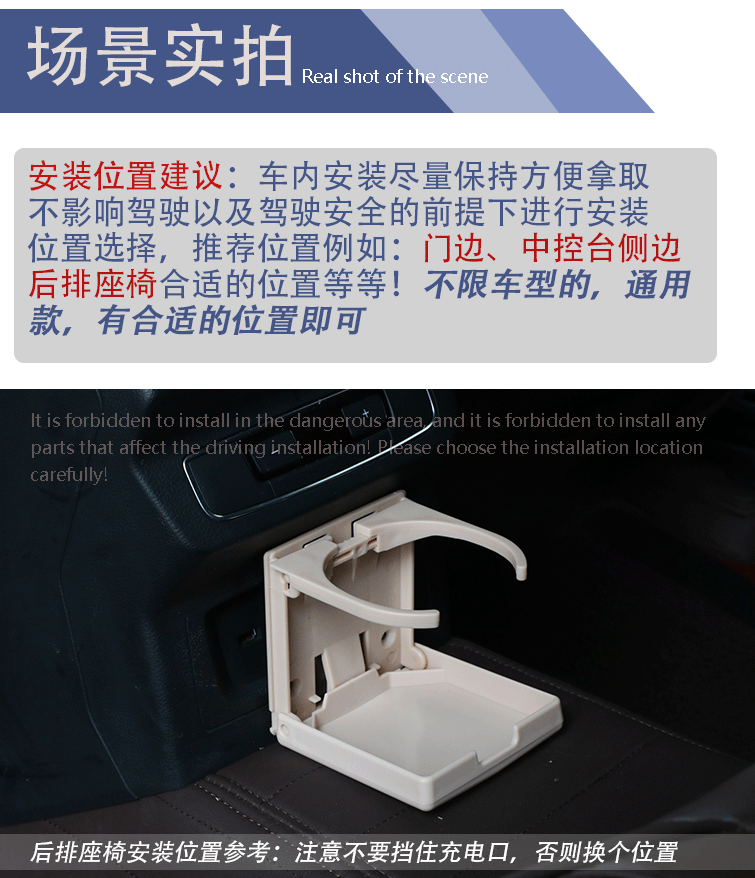 场景实拍 Real shot of the scene

安装位置建议：车内安装尽量保持方便拿取不影响驾驶以及驾驶安全的前提下进行安装位置选择，推荐位置例如：门边、中控台侧边后排座椅合适的位置等等！不限车型的，通用款，有合适的位置即可

It is forbidden to install in the dangerous area, and it is forbidden to install any parts that affect the driving installation! Please choose the installation location carefully!

后排座椅安装位置参考：注意不要挡住充电口，否则换个位置