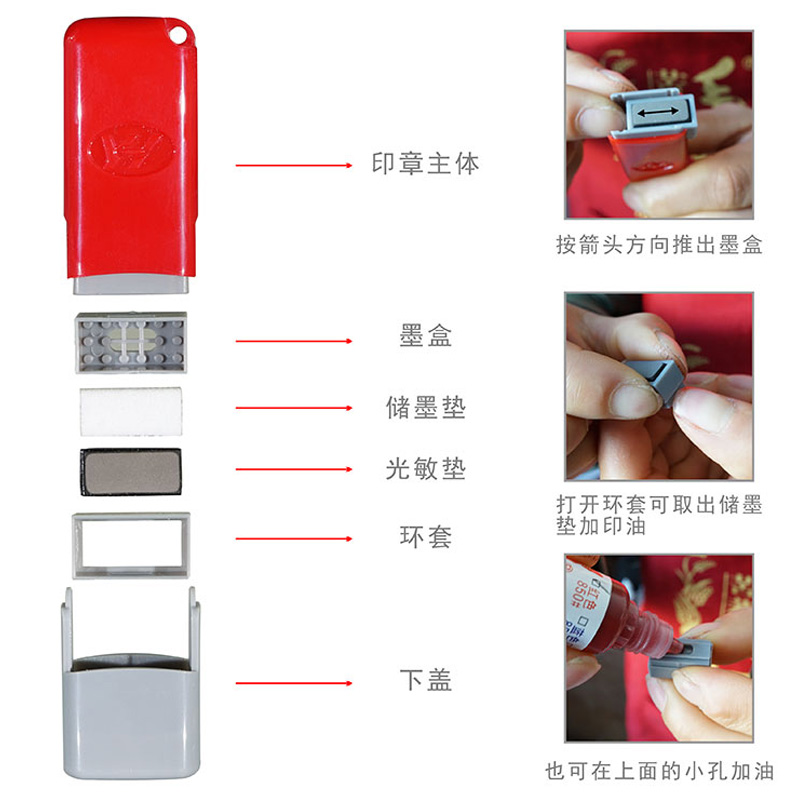 印章主体

墨盒

储墨垫

光敏垫

环套

下盖

按箭头方向推出墨盒

打开环套可取出储墨垫加印油

红色
850#

也可在上面的小孔加油