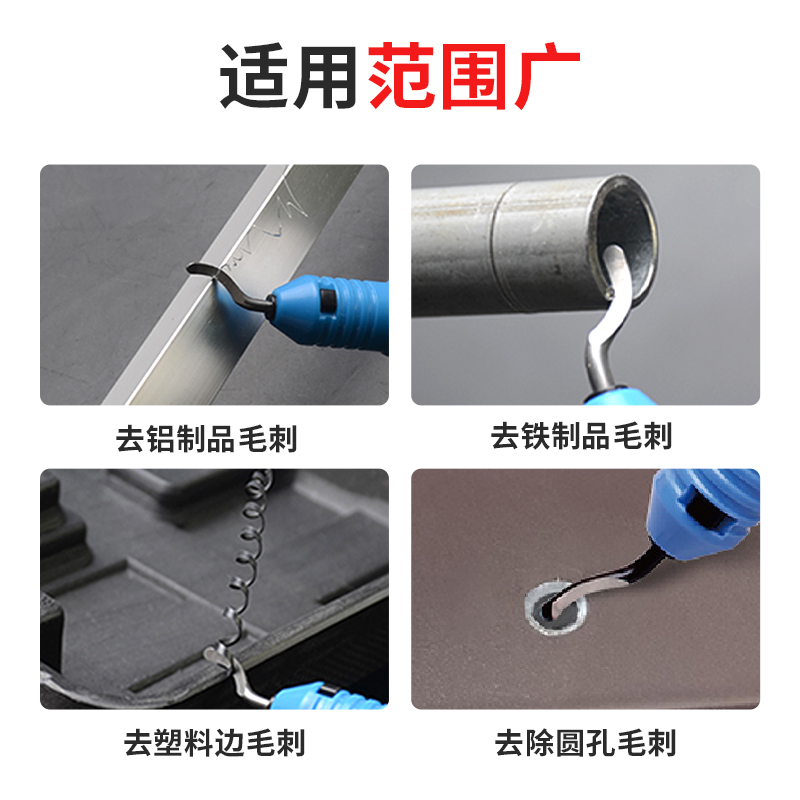 适用范围广

去铝制品毛刺

去铁制品毛刺

去塑料边毛刺

去除圆孔毛刺