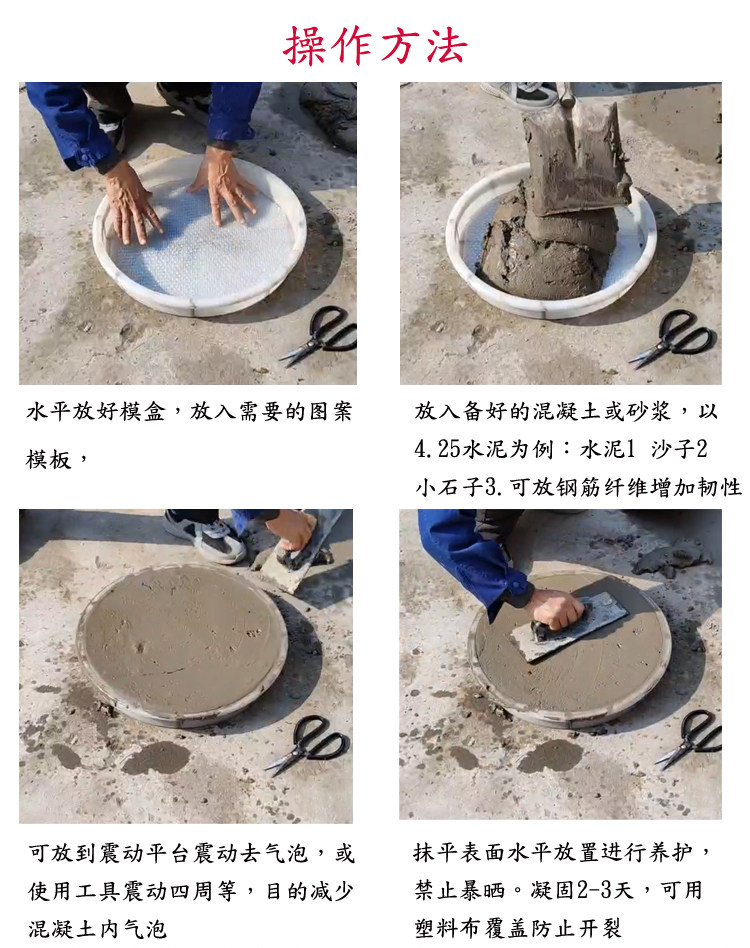 操作方法

水平放好模盒，放入需要的图案模板，

放入备好的混凝土或砂浆，以4.25水泥为例：水泥1 沙子2 小石子3.可放钢筋纤维增加韧性

可放到震动平台震动去气泡，或使用工具震动四周等，目的减少混凝土内气泡

抹平表面水平放置进行养护，禁止暴晒。凝固2-3天，可用塑料布覆盖防止开裂