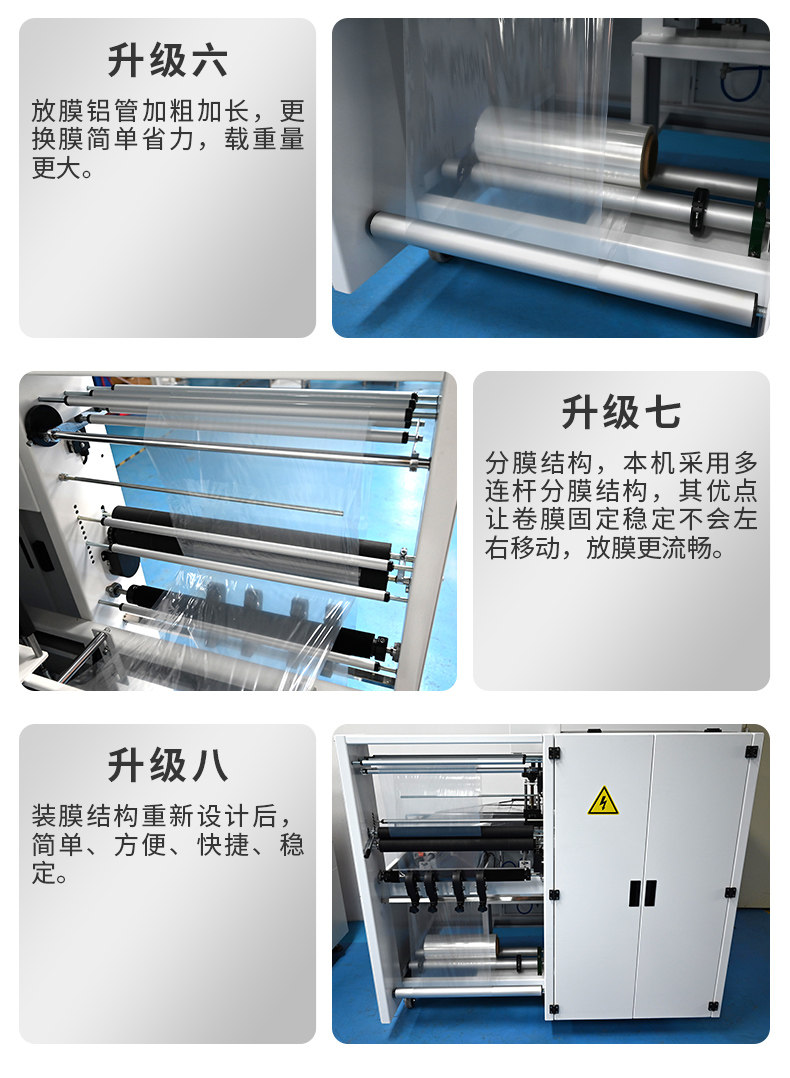 升级六

放膜铝管加粗加长，更换膜简单省力，载重量更大。

升级七

分膜结构，本机采用多连杆分膜结构，其优点让卷膜固定稳定不会左右移动，放膜更流畅。

升级八

装膜结构重新设计后，简单、方便、快捷、稳定。